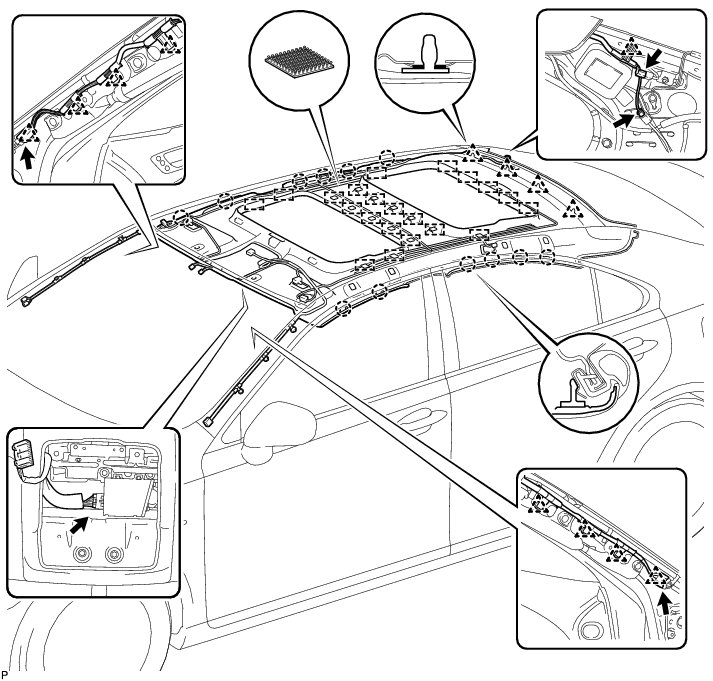 P