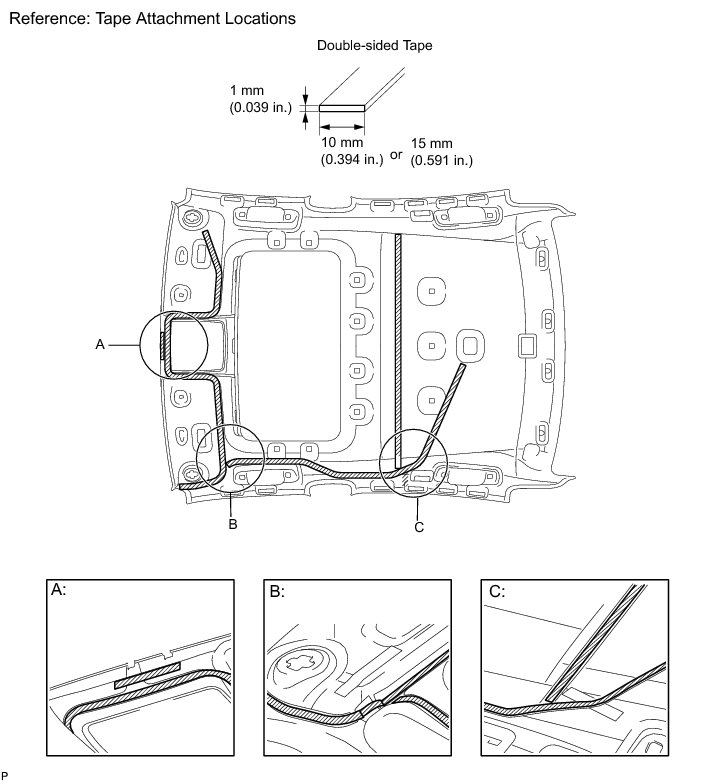 Reference: Tape Attachment Locations

Double-sided Tape

1 mm
(0.039 in.)

10 mm
(0.394 in.)

or

15 mm
(0.591 in.)

A

B

C

A:

B:

C:

P