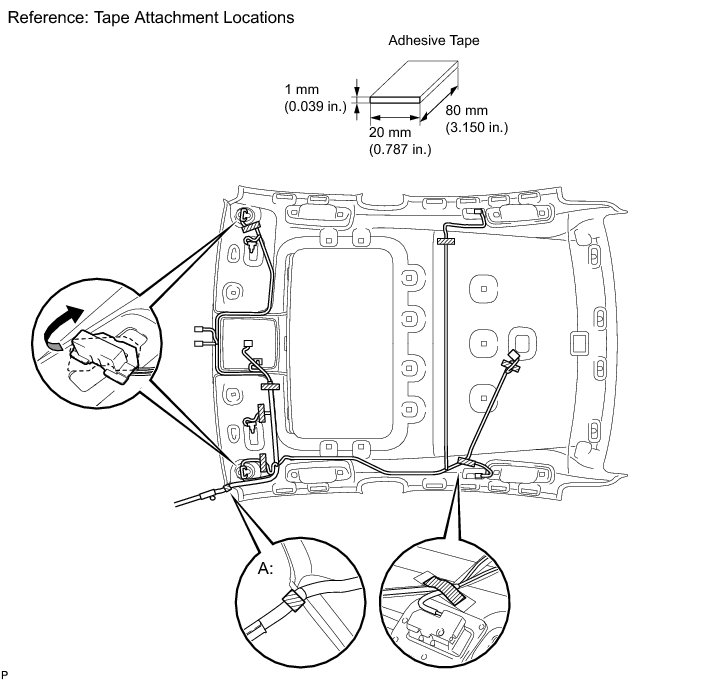 Reference: Tape Attachment Locations

Adhesive Tape

1 mm
(0.039 in.)

80 mm
(3.150 in.)

20 mm
(0.787 in.)

A:

P