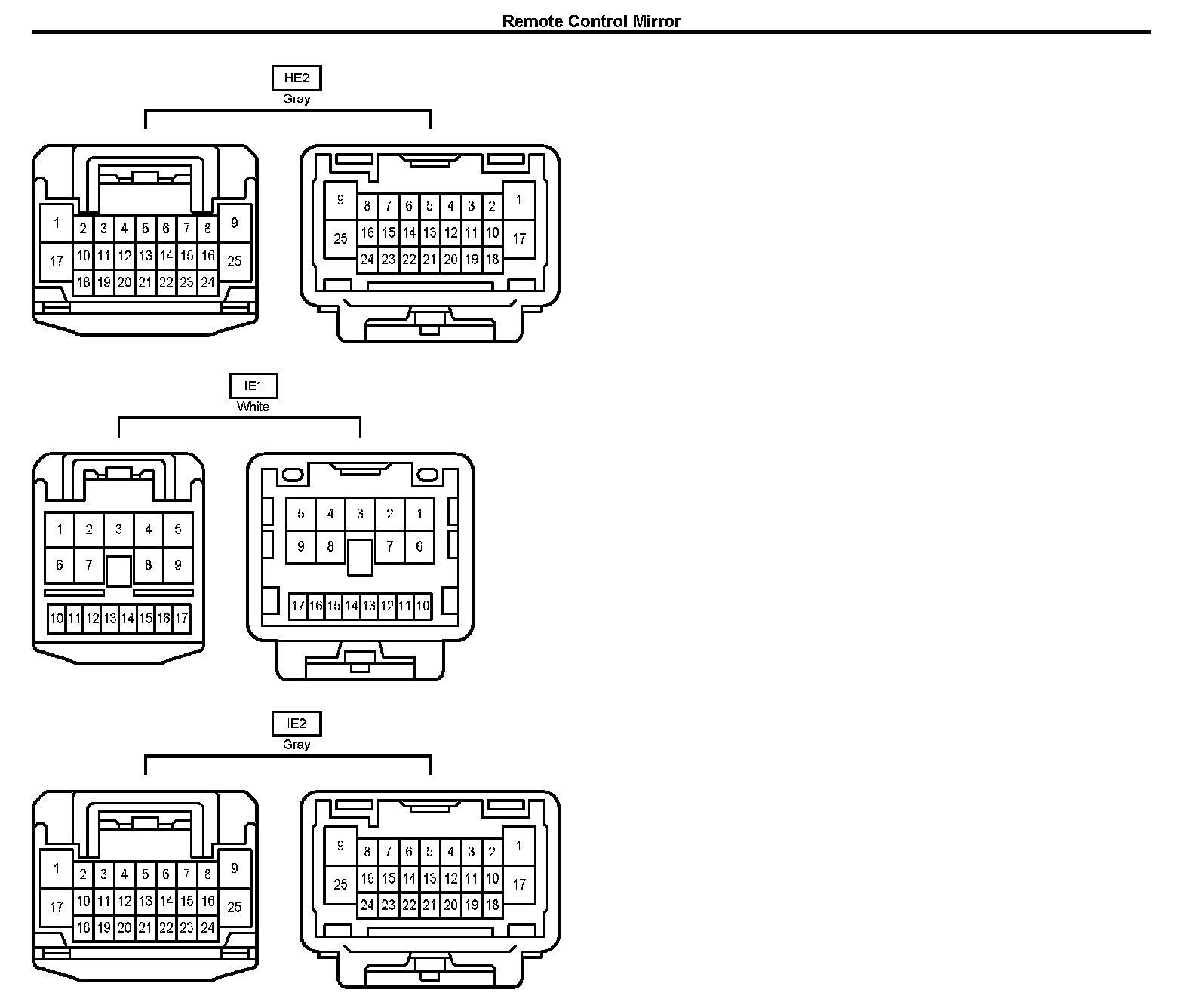 Remote Control Mirror

HE2
Gray

1 2 3 4 5 6 7 8 9
17 10 11 12 13 14 15 16 25
18 19 20 21 22 23 24

9 8 7 6 5 4 3 2 1
25 16 15 14 13 12 11 10 17
24 23 22 21 20 19 18

IE1
White

1 2 3 4 5
6 7 8 9
10 11 12 13 14 15 16 17

5 4 3 2 1
9 8 7 6
17 16 15 14 13 12 11 10

IE2
Gray

1 2 3 4 5 6 7 8 9
17 10 11 12 13 14 15 16 25
18 19 20 21 22 23 24

9 8 7 6 5 4 3 2 1
25 16 15 14 13 12 11 10 17
24 23 22 21 20 19 18