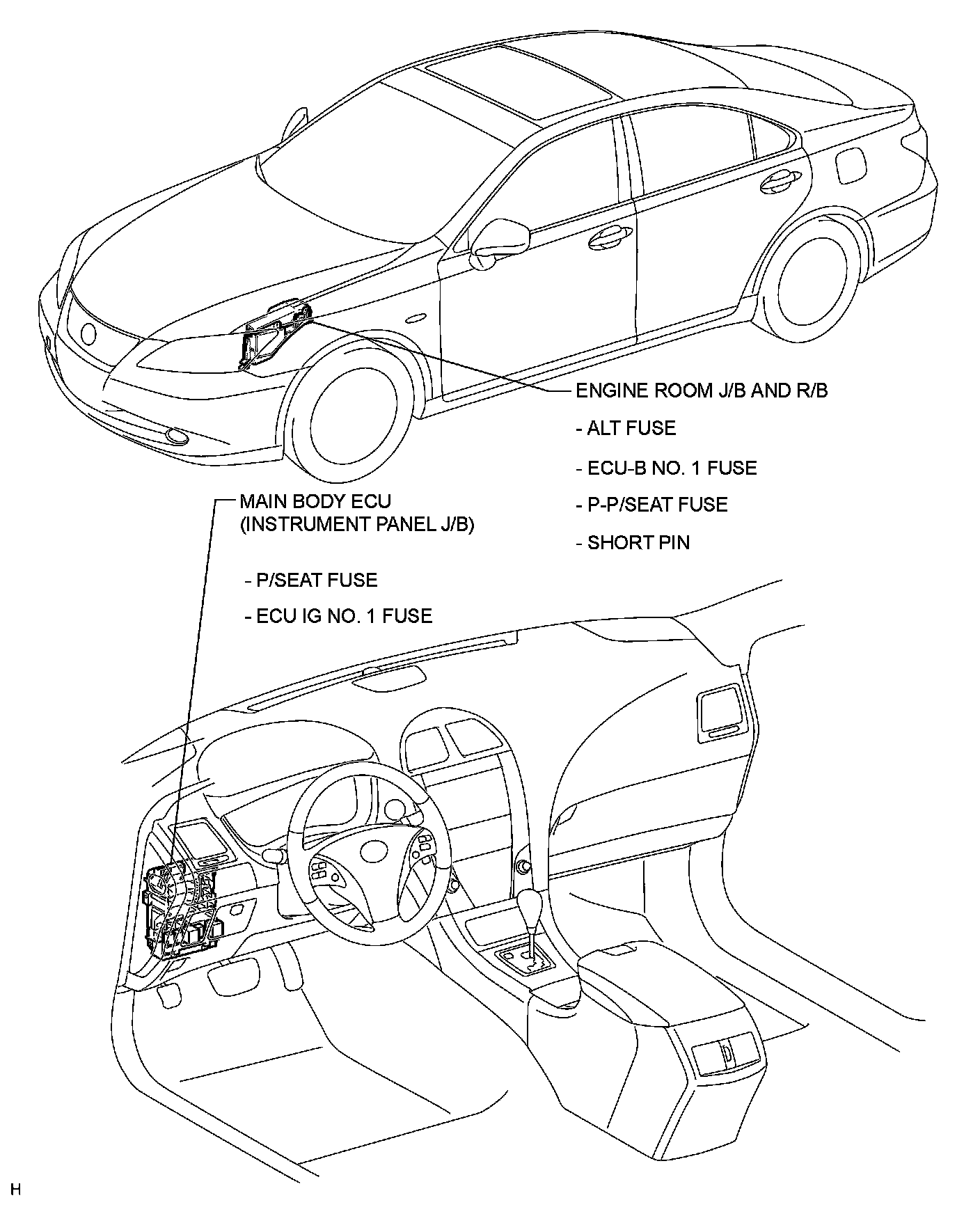 ENGINE ROOM J/B AND R/B

- ALT FUSE

- ECU-B NO. 1 FUSE

- P-P/SEAT FUSE

- SHORT PIN

MAIN BODY ECU
(INSTRUMENT PANEL J/B)

- P/SEAT FUSE

- ECU IG NO. 1 FUSE

H