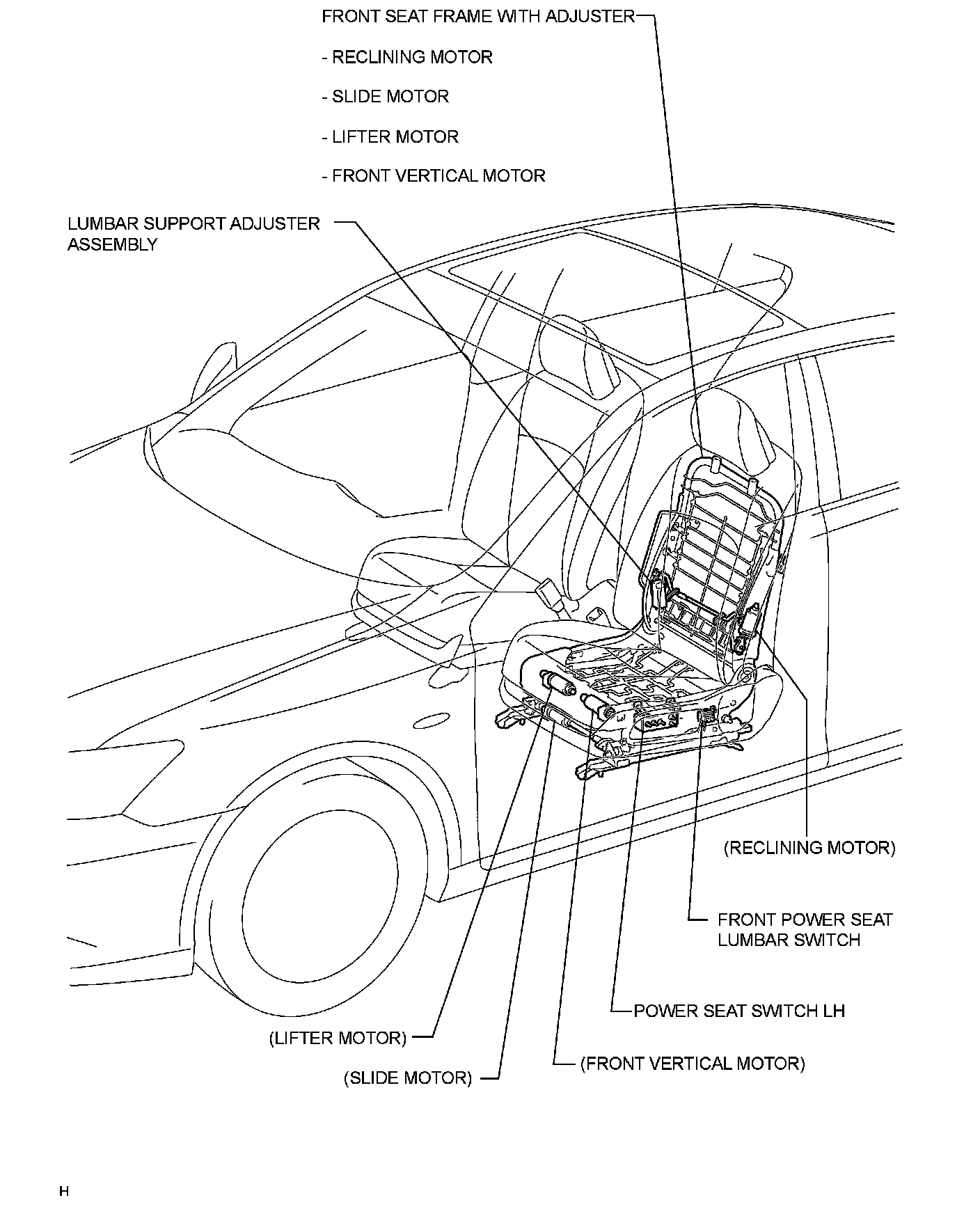 FRONT SEAT FRAME WITH ADJUSTER

- RECLINING MOTOR

- SLIDE MOTOR

- LIFTER MOTOR

- FRONT VERTICAL MOTOR

LUMBAR SUPPORT ADJUSTER ASSEMBLY

(RECLINING MOTOR)

FRONT POWER SEAT LUMBAR SWITCH

POWER SEAT SWITCH LH

(LIFTER MOTOR)

(FRONT VERTICAL MOTOR)

(SLIDE MOTOR)

H