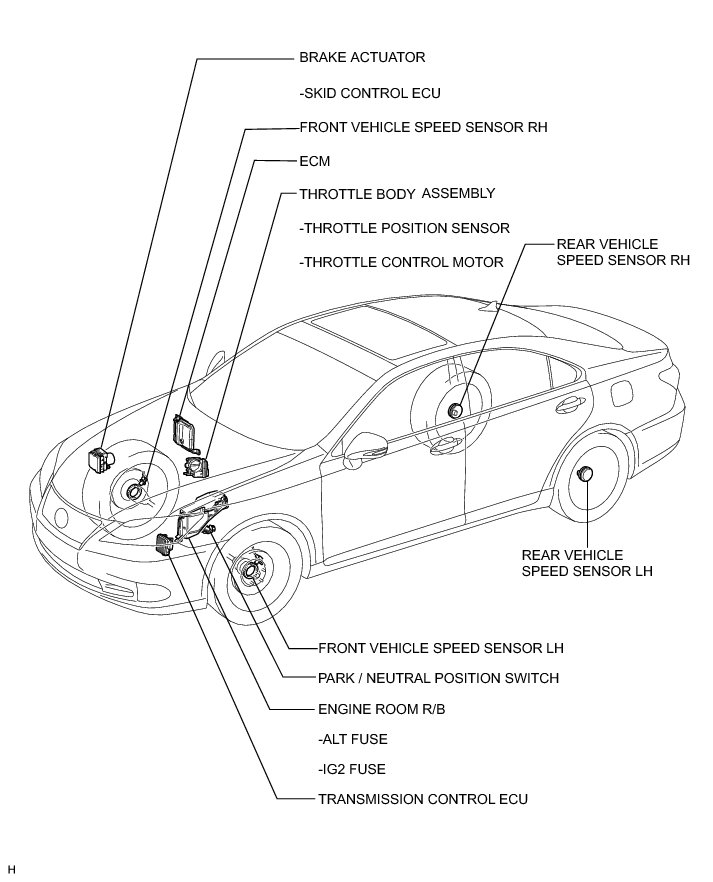 BRAKE ACTUATOR

-SKID CONTROL ECU

FRONT VEHICLE SPEED SENSOR RH

ECM

THROTTLE BODY ASSEMBLY

-THROTTLE POSITION SENSOR

-THROTTLE CONTROL MOTOR

REAR VEHICLE SPEED SENSOR RH

REAR VEHICLE SPEED SENSOR LH

FRONT VEHICLE SPEED SENSOR LH

PARK / NEUTRAL POSITION SWITCH

ENGINE ROOM R/B

-ALT FUSE

-IG2 FUSE

TRANSMISSION CONTROL ECU

H