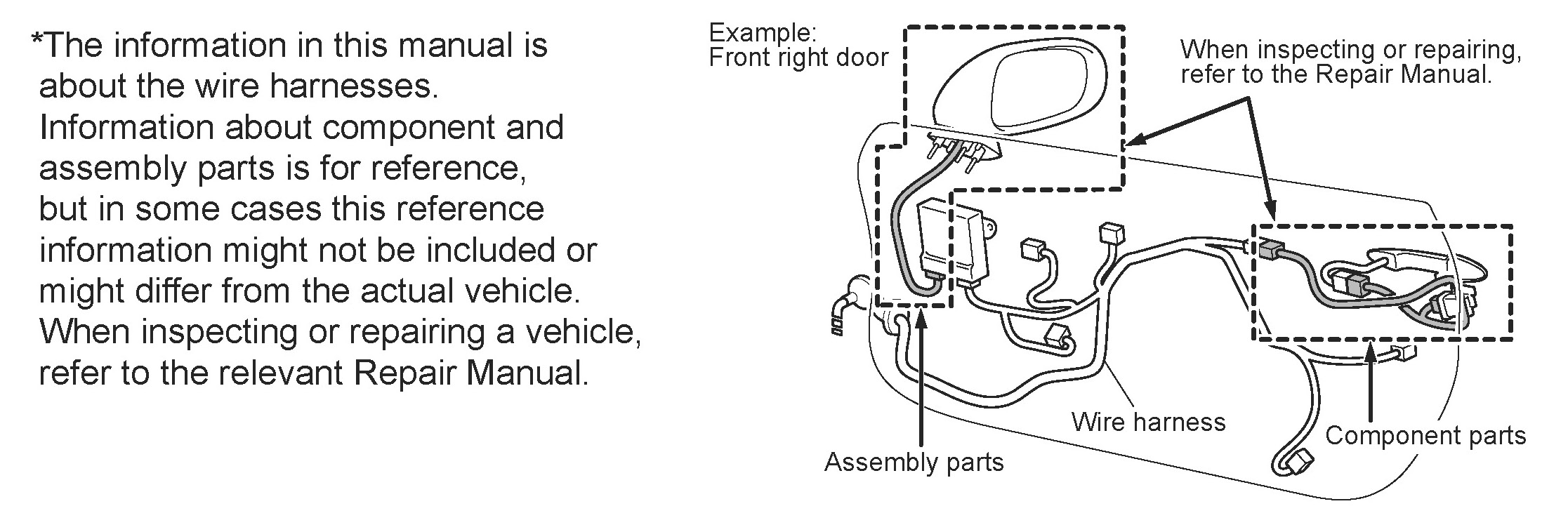 *The information in this manual is about the wire harnesses. Information about component and assembly parts is for reference, but in some cases this reference information might not be included or might differ from the actual vehicle. When inspecting or repairing a vehicle, refer to the relevant Repair Manual.

Example:
Front right door

When inspecting or repairing, refer to the Repair Manual.

Wire harness

Component parts

Assembly parts