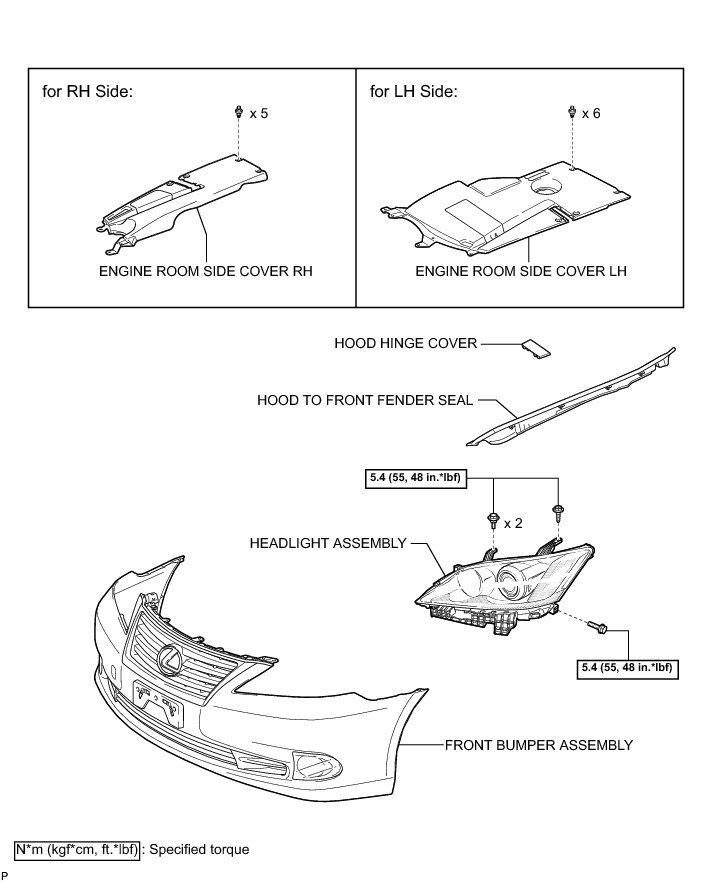 for RH Side:

x 5

ENGINE ROOM SIDE COVER RH

for LH Side:

x 6

ENGINE ROOM SIDE COVER LH

HOOD HINGE COVER

HOOD TO FRONT FENDER SEAL

5.4 (55, 48 in.*lbf)

x 2

HEADLIGHT ASSEMBLY

5.4 (55, 48 in.*lbf)

FRONT BUMPER ASSEMBLY

N*m (kgf*cm, ft.*lbf) : Specified torque

P