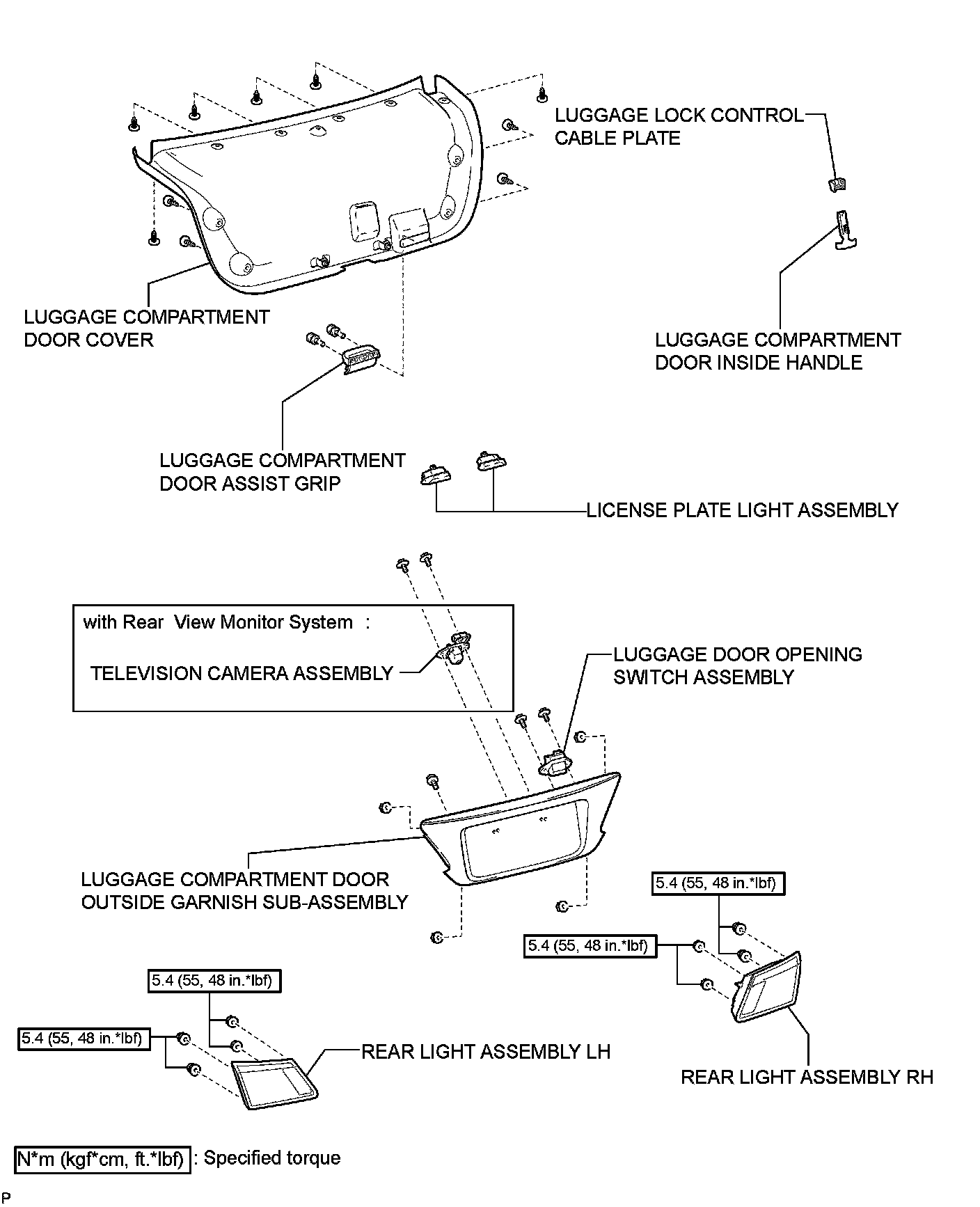 LUGGAGE LOCK CONTROL CABLE PLATE

LUGGAGE COMPARTMENT DOOR COVER

LUGGAGE COMPARTMENT DOOR INSIDE HANDLE

LUGGAGE COMPARTMENT DOOR ASSIST GRIP

LICENSE PLATE LIGHT ASSEMBLY

with Rear View Monitor System :

TELEVISION CAMERA ASSEMBLY

LUGGAGE DOOR OPENING SWITCH ASSEMBLY

LUGGAGE COMPARTMENT DOOR OUTSIDE GARNISH SUB-ASSEMBLY

5.4 (55, 48 in.*lbf)

5.4 (55, 48 in.*lbf)

5.4 (55, 48 in.*lbf)

5.4 (55, 48 in.*lbf)

REAR LIGHT ASSEMBLY LH

REAR LIGHT ASSEMBLY RH

N*m (kgf*cm, ft.*lbf) : Specified torque

P