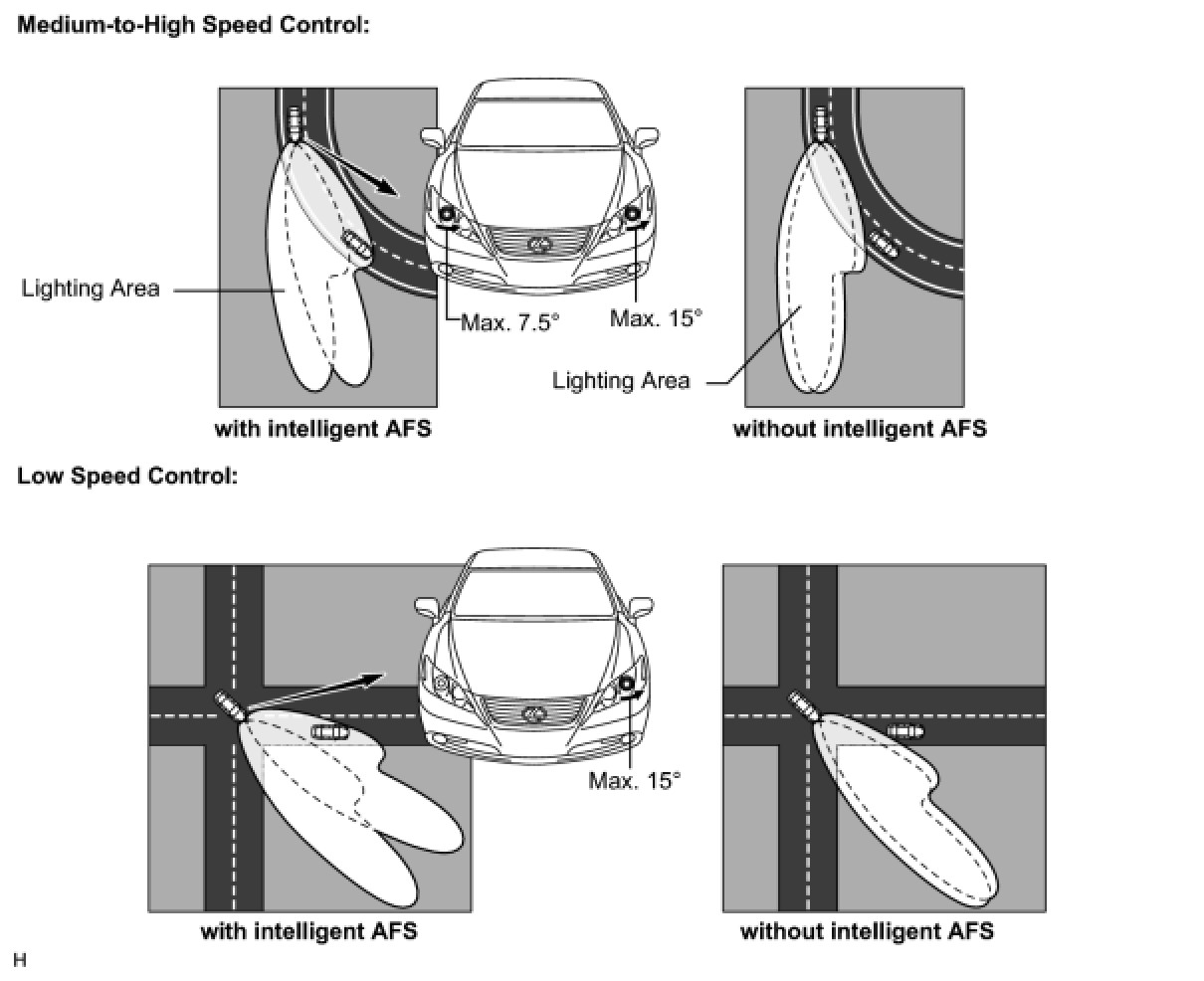 Medium-to-High Speed Control:

Lighting Area

Max. 7.5°

Max. 15°

Lighting Area

with intelligent AFS

without intelligent AFS

Low Speed Control:

Max. 15°

with intelligent AFS

without intelligent AFS

H