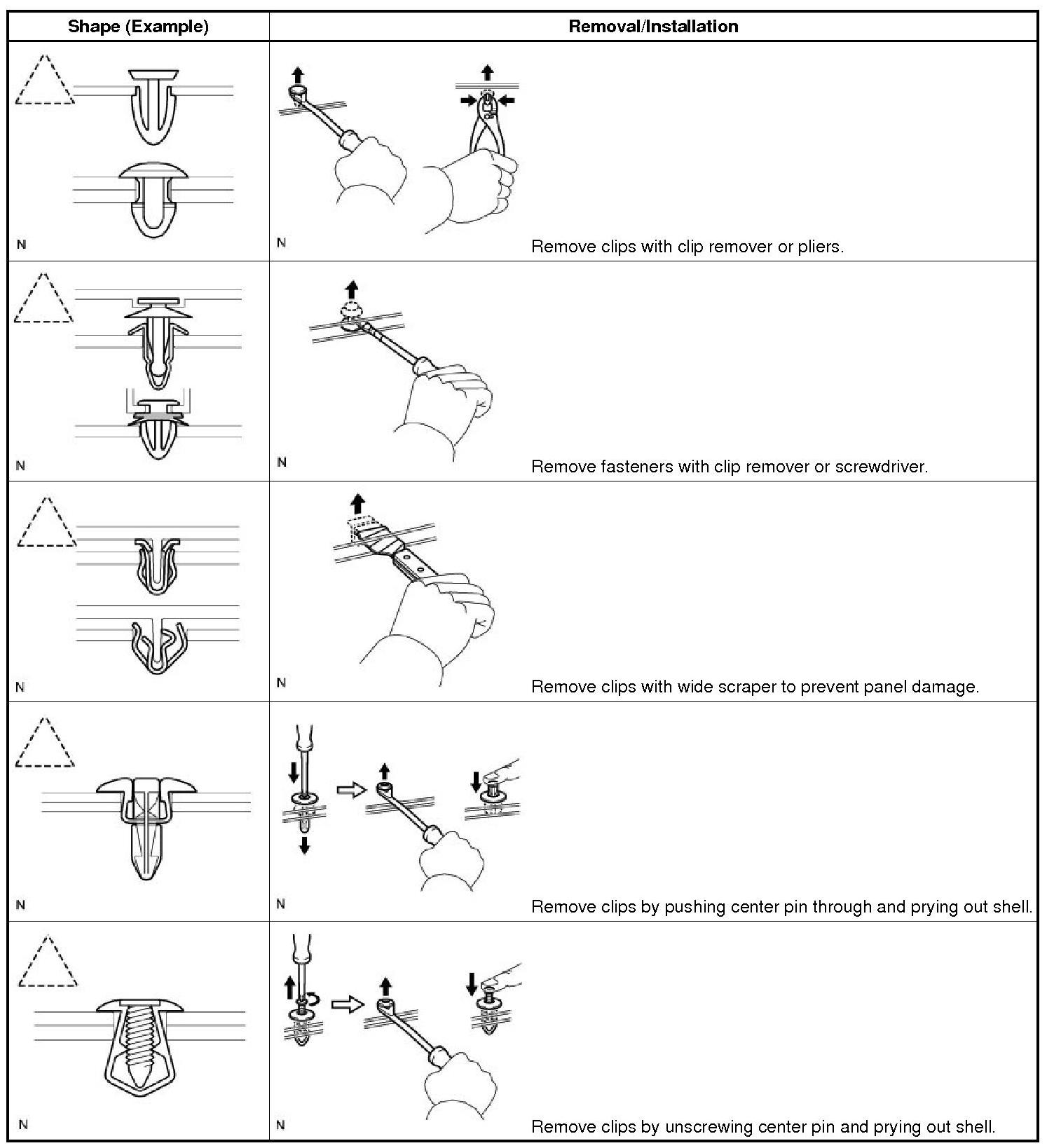 | Shape (Example) | Removal/Installation |
|---|---|
| N | N Remove clips with clip remover or pliers. |
| N | N Remove fasteners with clip remover or screwdriver. |
| N | N Remove clips with wide scraper to prevent panel damage. |
| N | N Remove clips by pushing center pin through and prying out shell. |
| N | N Remove clips by unscrewing center pin and prying out shell. |