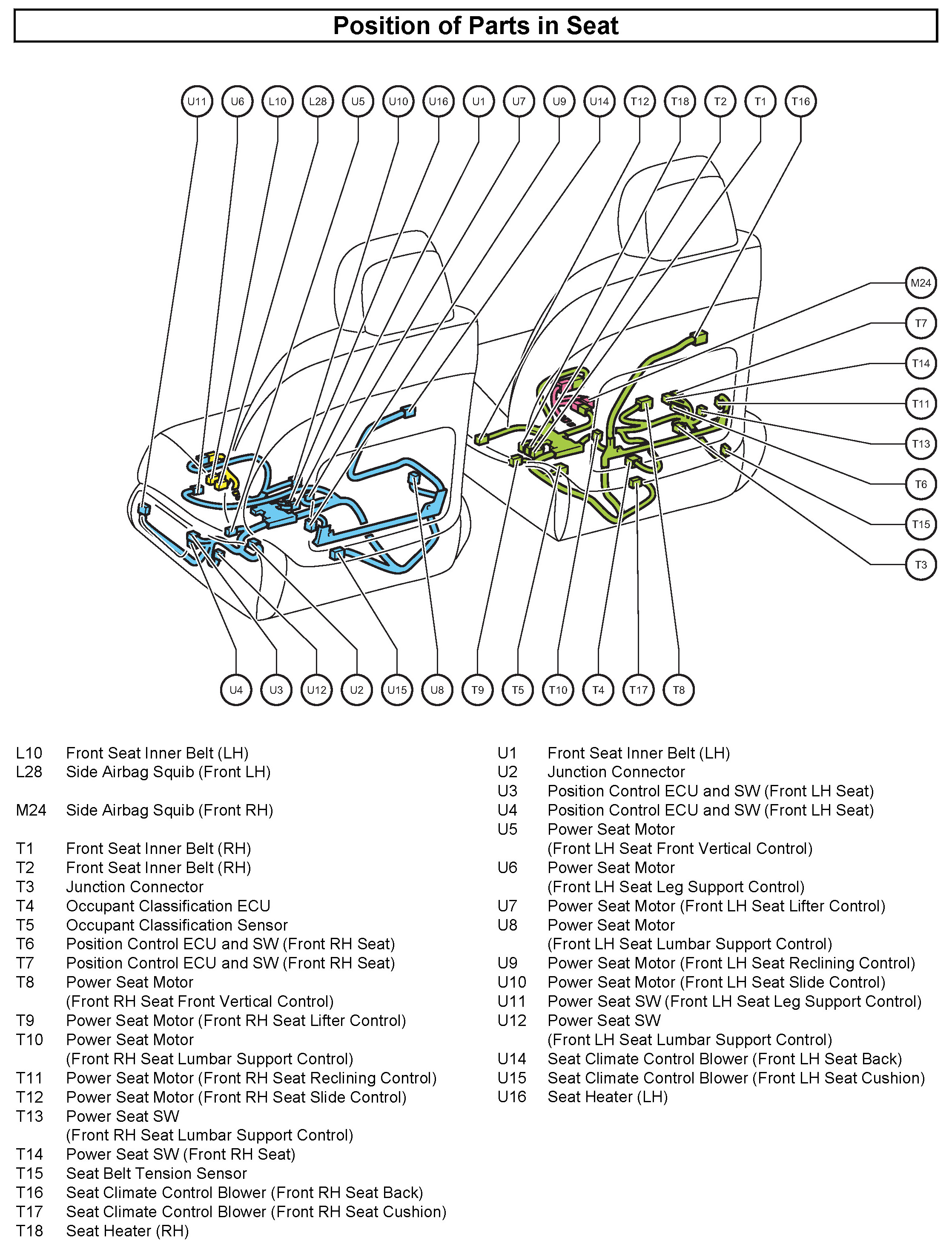 Position of Parts in Seat

U11 U6 L10 L28 U5 U10 U16 U1 U7 U9 U14 T12 T18 T2 T1 T16

M24
T7
T14
T11
T13
T6
T15
T3

U4 U3 U12 U2 U15 U8 T9 T5 T10 T4 T17 T8

L10 Front Seat Inner Belt (LH)
L28 Side Airbag Squib (Front LH)

M24 Side Airbag Squib (Front RH)

T1 Front Seat Inner Belt (RH)
T2 Front Seat Inner Belt (RH)
T3 Junction Connector
T4 Occupant Classification ECU
T5 Occupant Classification Sensor
T6 Position Control ECU and SW (Front RH Seat)
T7 Position Control ECU and SW (Front RH Seat)
T8 Power Seat Motor (Front RH Seat Front Vertical Control)
T9 Power Seat Motor (Front RH Seat Lifter Control)
T10 Power Seat Motor (Front RH Seat Lumbar Support Control)
T11 Power Seat Motor (Front RH Seat Reclining Control)
T12 Power Seat Motor (Front RH Seat Slide Control)
T13 Power Seat SW (Front RH Seat Lumbar Support Control)
T14 Power Seat SW (Front RH Seat)
T15 Seat Belt Tension Sensor
T16 Seat Climate Control Blower (Front RH Seat Back)
T17 Seat Climate Control Blower (Front RH Seat Cushion)
T18 Seat Heater (RH)

U1 Front Seat Inner Belt (LH)
U2 Junction Connector
U3 Position Control ECU and SW (Front LH Seat)
U4 Position Control ECU and SW (Front LH Seat)
U5 Power Seat Motor (Front LH Seat Front Vertical Control)
U6 Power Seat Motor (Front LH Seat Leg Support Control)
U7 Power Seat Motor (Front LH Seat Lifter Control)
U8 Power Seat Motor (Front LH Seat Lumbar Support Control)
U9 Power Seat Motor (Front LH Seat Reclining Control)
U10 Power Seat Motor (Front LH Seat Slide Control)
U11 Power Seat SW (Front LH Seat Leg Support Control)
U12 Power Seat SW (Front LH Seat Lumbar Support Control)
U14 Seat Climate Control Blower (Front LH Seat Back)
U15 Seat Climate Control Blower (Front LH Seat Cushion)
U16 Seat Heater (LH)