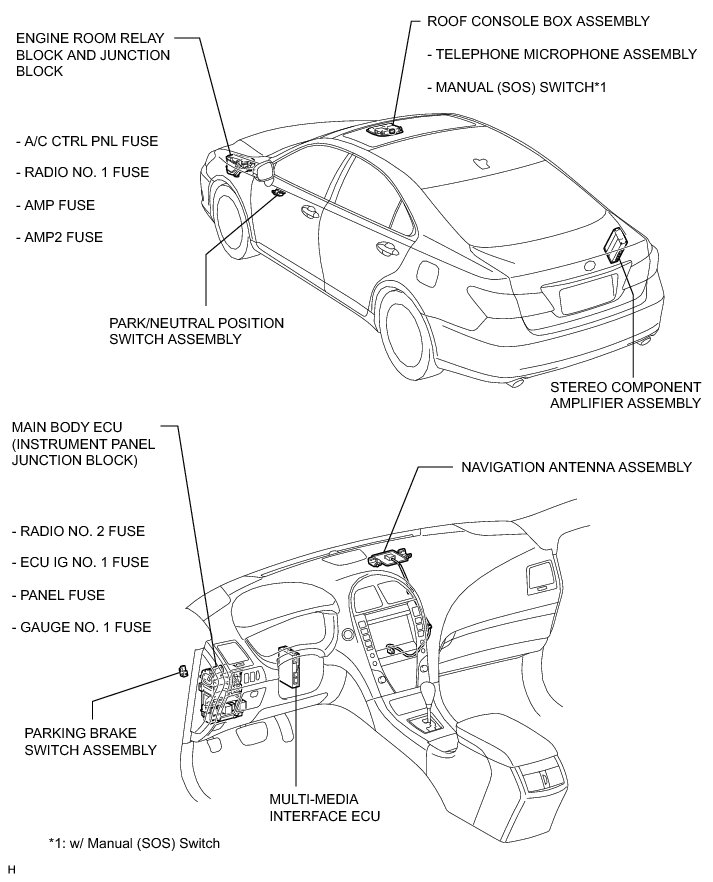 ENGINE ROOM RELAY BLOCK AND JUNCTION BLOCK

- A/C CTRL PNL FUSE

- RADIO NO. 1 FUSE

- AMP FUSE

- AMP2 FUSE

ROOF CONSOLE BOX ASSEMBLY

- TELEPHONE MICROPHONE ASSEMBLY

- MANUAL (SOS) SWITCH*1

PARK/NEUTRAL POSITION SWITCH ASSEMBLY

STEREO COMPONENT AMPLIFIER ASSEMBLY

MAIN BODY ECU (INSTRUMENT PANEL JUNCTION BLOCK)

- RADIO NO. 2 FUSE

- ECU IG NO. 1 FUSE

- PANEL FUSE

- GAUGE NO. 1 FUSE

NAVIGATION ANTENNA ASSEMBLY

PARKING BRAKE SWITCH ASSEMBLY

MULTI-MEDIA INTERFACE ECU

*1: w/ Manual (SOS) Switch

H