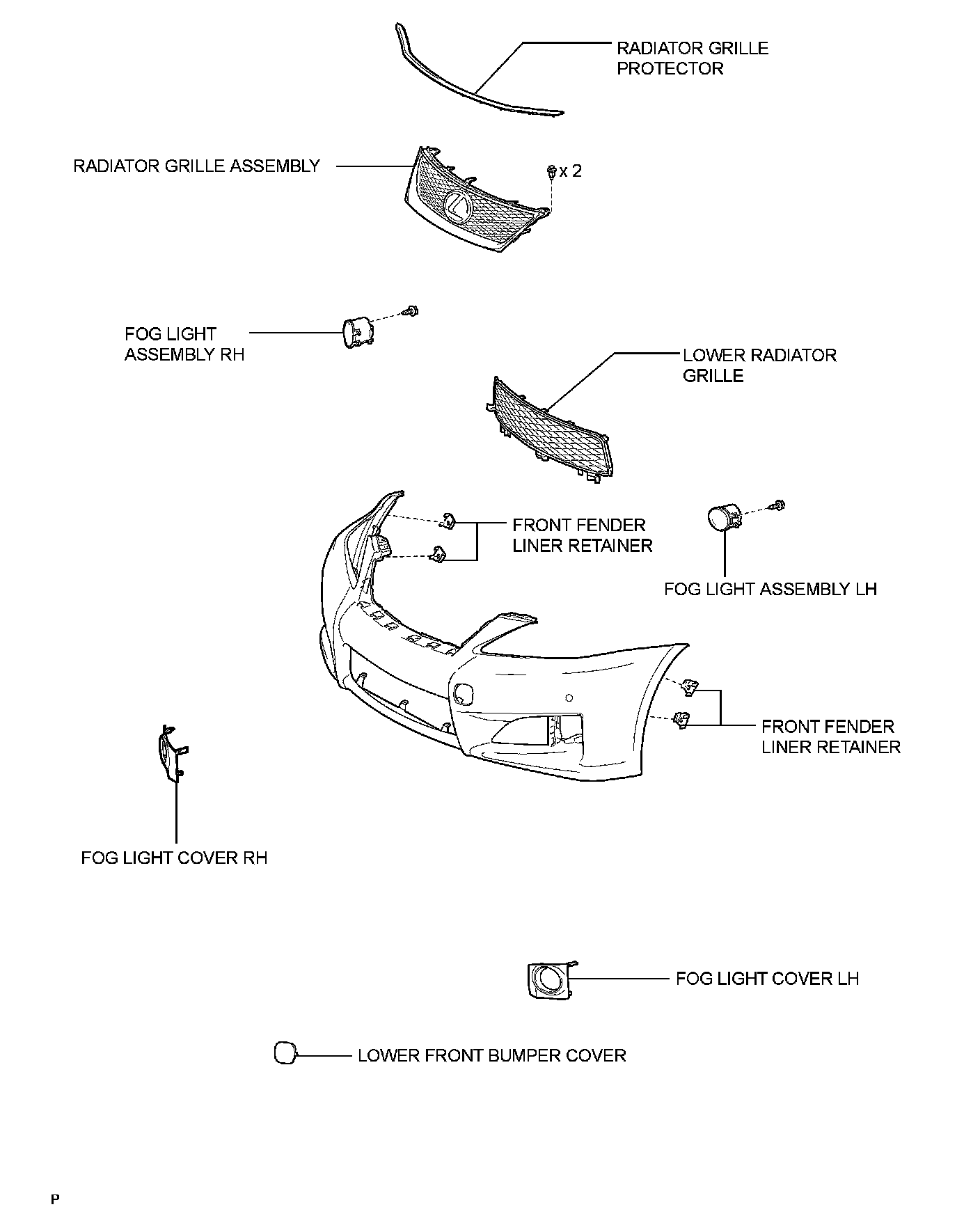 RADIATOR GRILLE PROTECTOR

RADIATOR GRILLE ASSEMBLY

x 2

FOG LIGHT ASSEMBLY RH

LOWER RADIATOR GRILLE

FRONT FENDER LINER RETAINER

FOG LIGHT ASSEMBLY LH

FRONT FENDER LINER RETAINER

FOG LIGHT COVER RH

FOG LIGHT COVER LH

LOWER FRONT BUMPER COVER

P