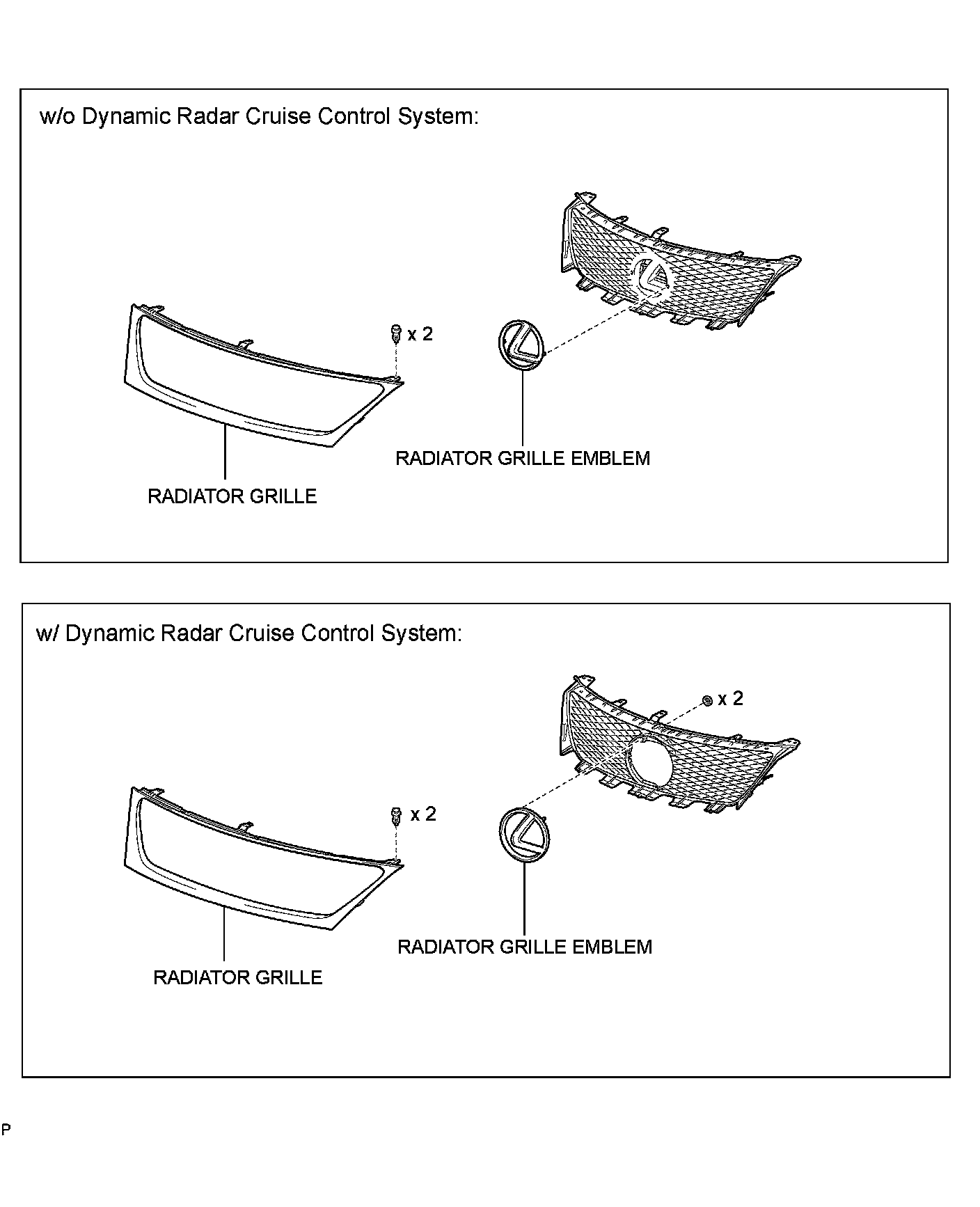 w/o Dynamic Radar Cruise Control System:

x 2

RADIATOR GRILLE EMBLEM

RADIATOR GRILLE

w/ Dynamic Radar Cruise Control System:

x 2

x 2

RADIATOR GRILLE EMBLEM

RADIATOR GRILLE

P