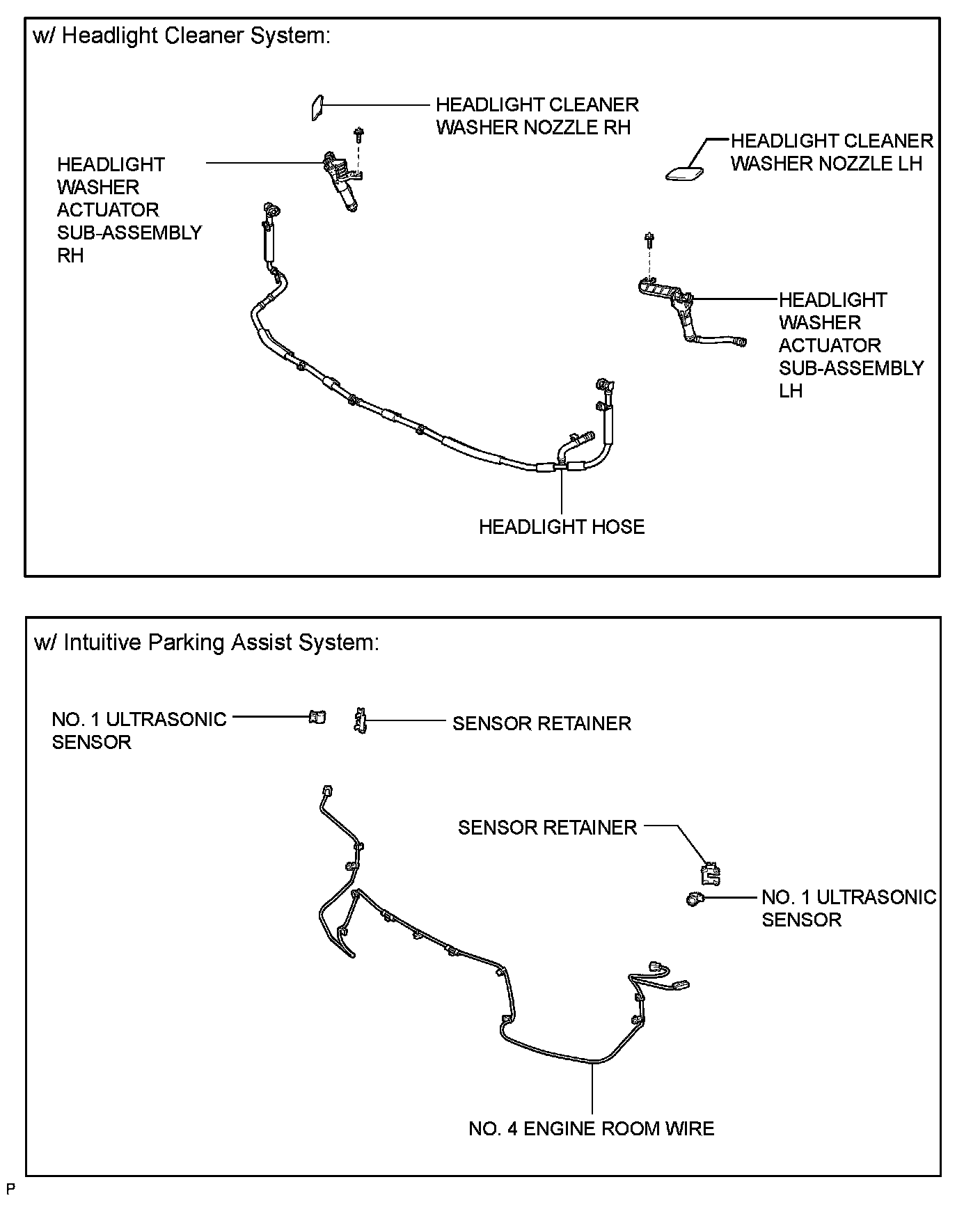 w/ Headlight Cleaner System:

HEADLIGHT CLEANER WASHER NOZZLE RH

HEADLIGHT CLEANER WASHER NOZZLE LH

HEADLIGHT WASHER ACTUATOR SUB-ASSEMBLY RH

HEADLIGHT WASHER ACTUATOR SUB-ASSEMBLY LH

HEADLIGHT HOSE

w/ Intuitive Parking Assist System:

NO. 1 ULTRASONIC SENSOR

SENSOR RETAINER

SENSOR RETAINER

NO. 1 ULTRASONIC SENSOR

NO. 4 ENGINE ROOM WIRE

P