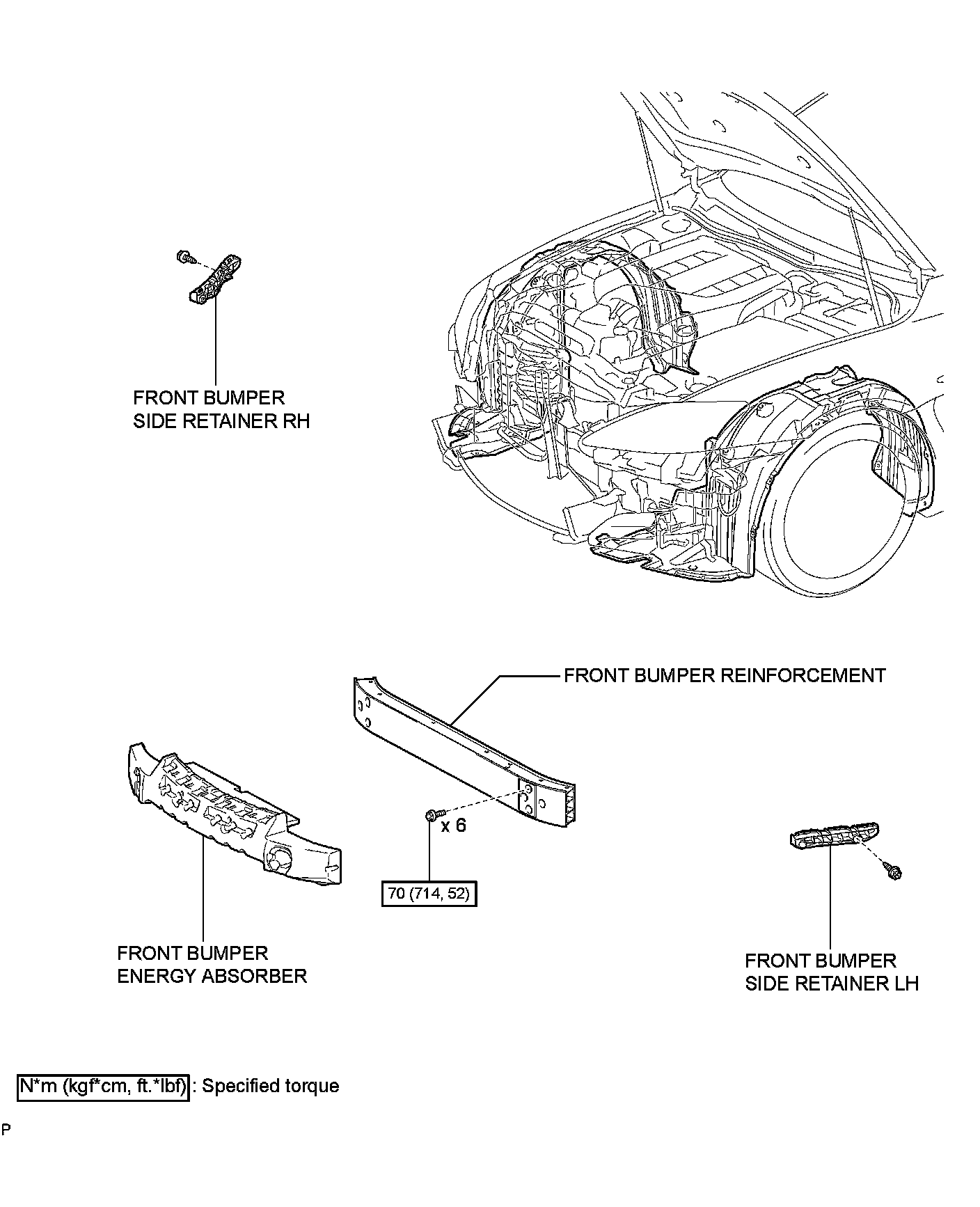 FRONT BUMPER SIDE RETAINER RH

FRONT BUMPER REINFORCEMENT

x 6

70 (714, 52)

FRONT BUMPER ENERGY ABSORBER

FRONT BUMPER SIDE RETAINER LH

N*m (kgf*cm, ft.*lbf) : Specified torque

P