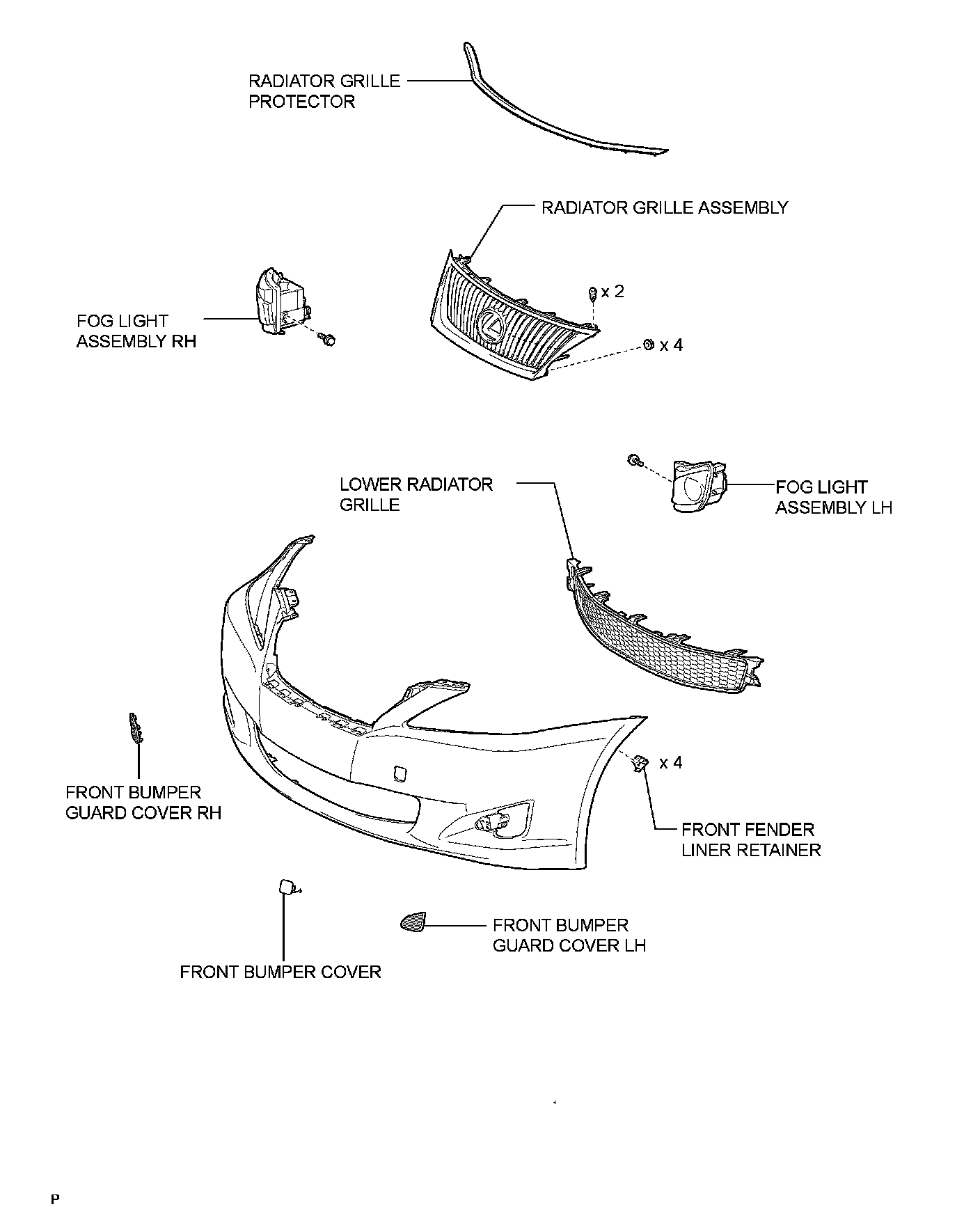 RADIATOR GRILLE PROTECTOR

RADIATOR GRILLE ASSEMBLY

x 2

FOG LIGHT ASSEMBLY RH

x 4

LOWER RADIATOR GRILLE

FOG LIGHT ASSEMBLY LH

x 4

FRONT BUMPER GUARD COVER RH

FRONT FENDER LINER RETAINER

FRONT BUMPER GUARD COVER LH

FRONT BUMPER COVER

P