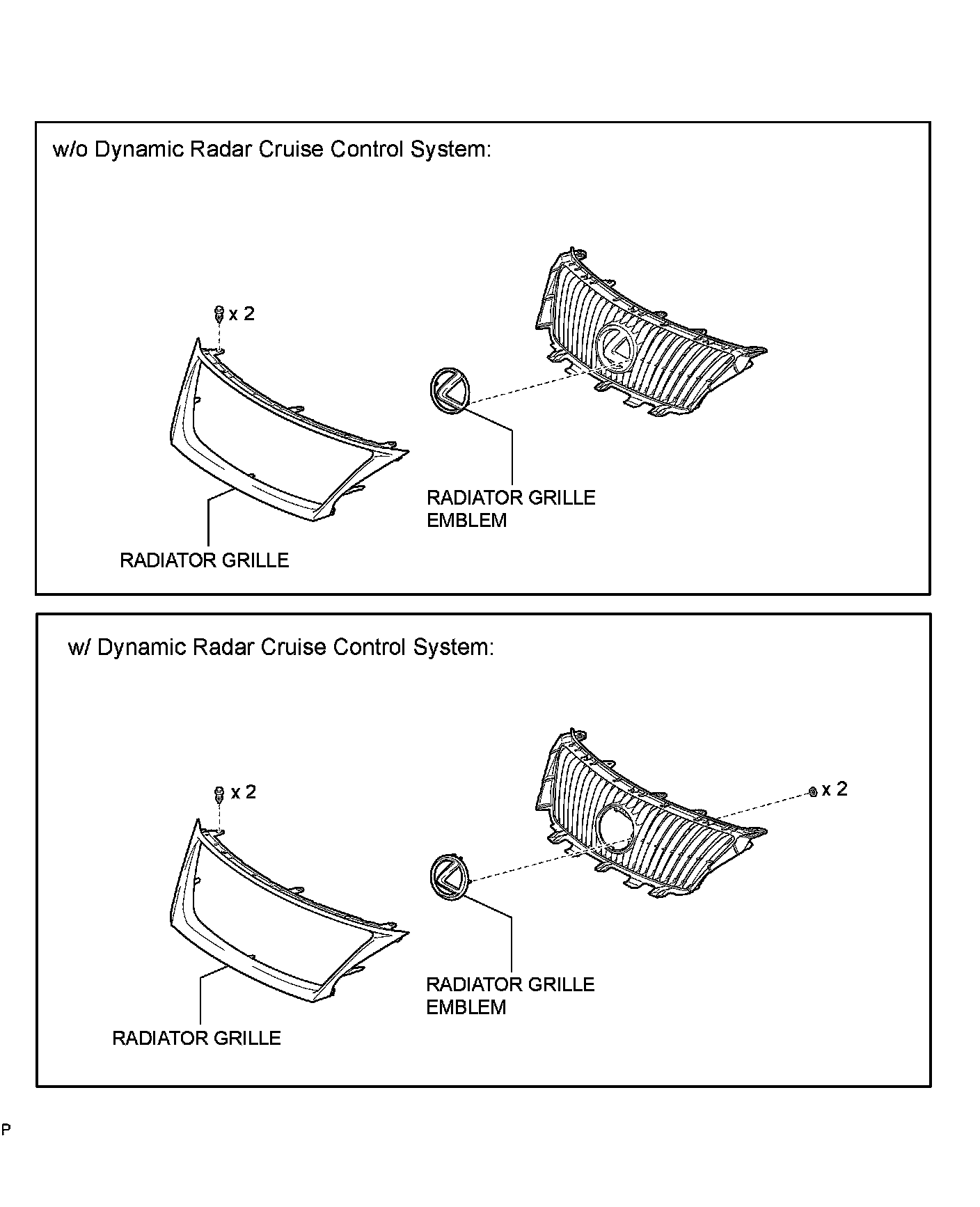 w/o Dynamic Radar Cruise Control System:

x 2

RADIATOR GRILLE EMBLEM

RADIATOR GRILLE

w/ Dynamic Radar Cruise Control System:

x 2

x 2

RADIATOR GRILLE EMBLEM

RADIATOR GRILLE

P