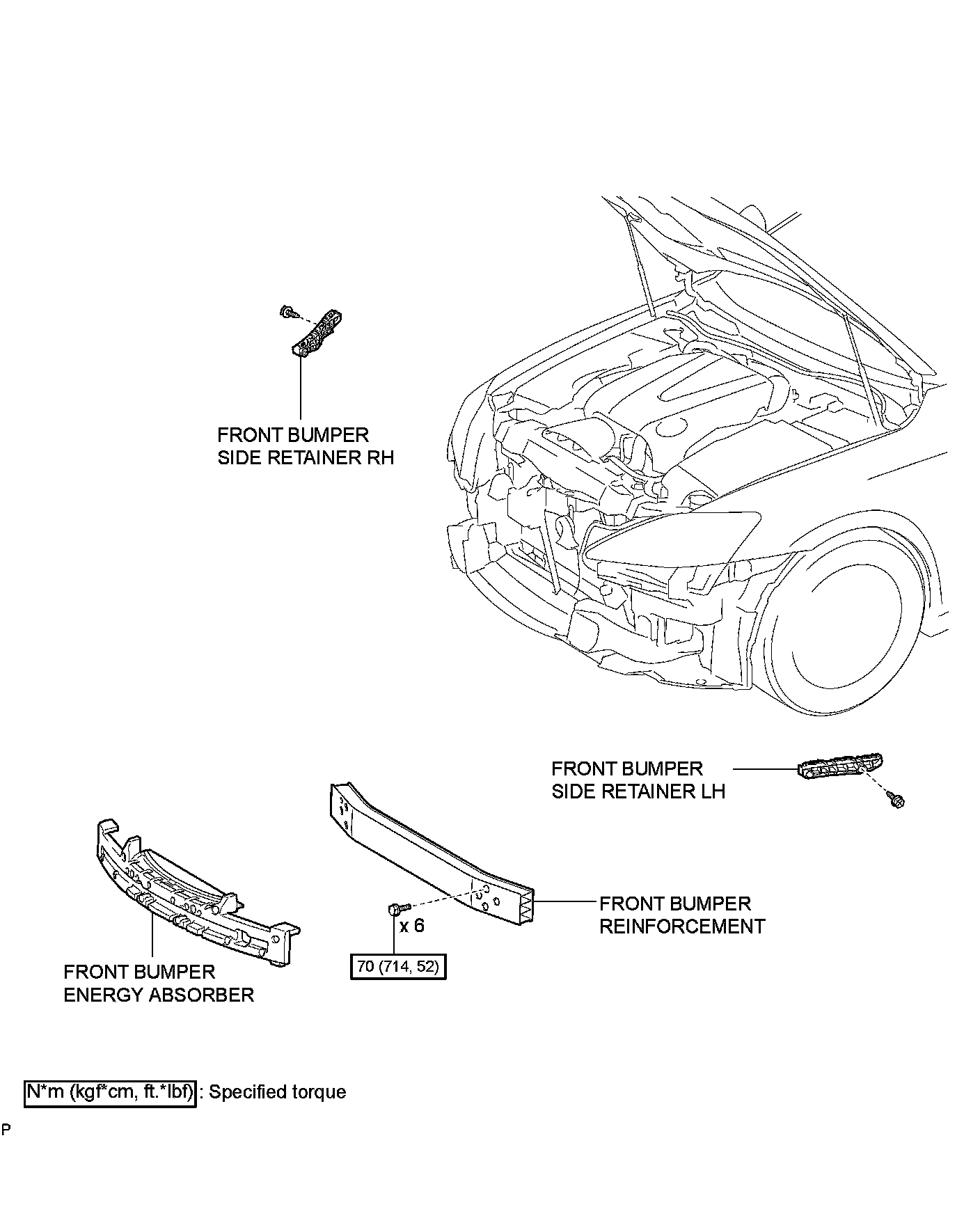 FRONT BUMPER SIDE RETAINER RH

FRONT BUMPER SIDE RETAINER LH

FRONT BUMPER REINFORCEMENT

x 6

70 (714, 52)

FRONT BUMPER ENERGY ABSORBER

N*m (kgf*cm, ft.*lbf) : Specified torque

P