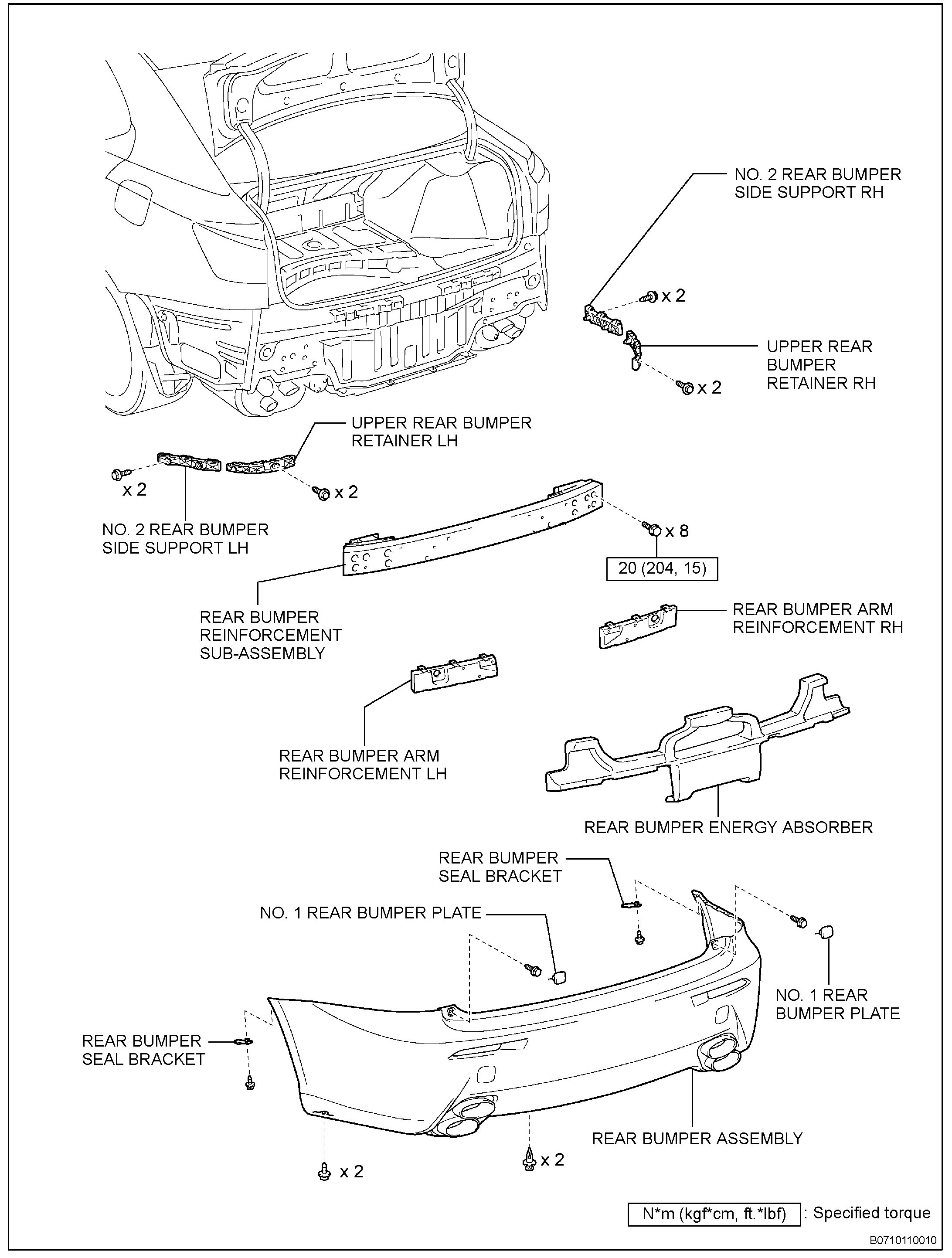 NO. 2 REAR BUMPER SIDE SUPPORT RH

x 2

UPPER REAR BUMPER RETAINER RH

x 2

UPPER REAR BUMPER RETAINER LH

x 2

x 2

NO. 2 REAR BUMPER SIDE SUPPORT LH

x 8

20 (204, 15)

REAR BUMPER REINFORCEMENT SUB-ASSEMBLY

REAR BUMPER ARM REINFORCEMENT RH

REAR BUMPER ARM REINFORCEMENT LH

REAR BUMPER ENERGY ABSORBER

REAR BUMPER SEAL BRACKET

NO. 1 REAR BUMPER PLATE

NO. 1 REAR BUMPER PLATE

REAR BUMPER SEAL BRACKET

REAR BUMPER ASSEMBLY

x 2

x 2

N*m (kgf*cm, ft.*lbf) : Specified torque

B0710110010