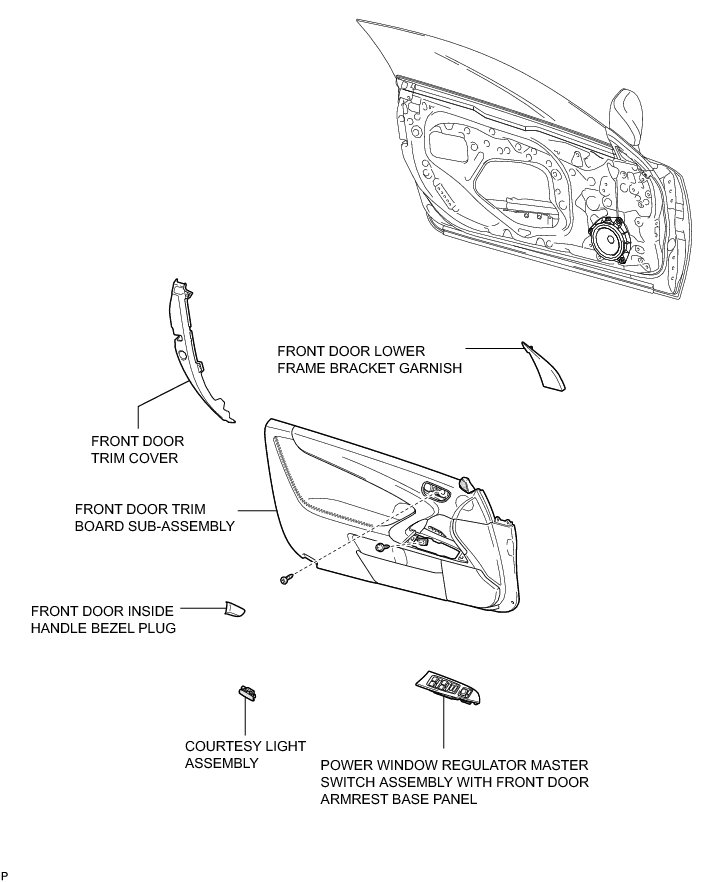 FRONT DOOR LOWER FRAME BRACKET GARNISH

FRONT DOOR TRIM COVER

FRONT DOOR TRIM BOARD SUB-ASSEMBLY

FRONT DOOR INSIDE HANDLE BEZEL PLUG

COURTESY LIGHT ASSEMBLY

POWER WINDOW REGULATOR MASTER SWITCH ASSEMBLY WITH FRONT DOOR ARMREST BASE PANEL

P