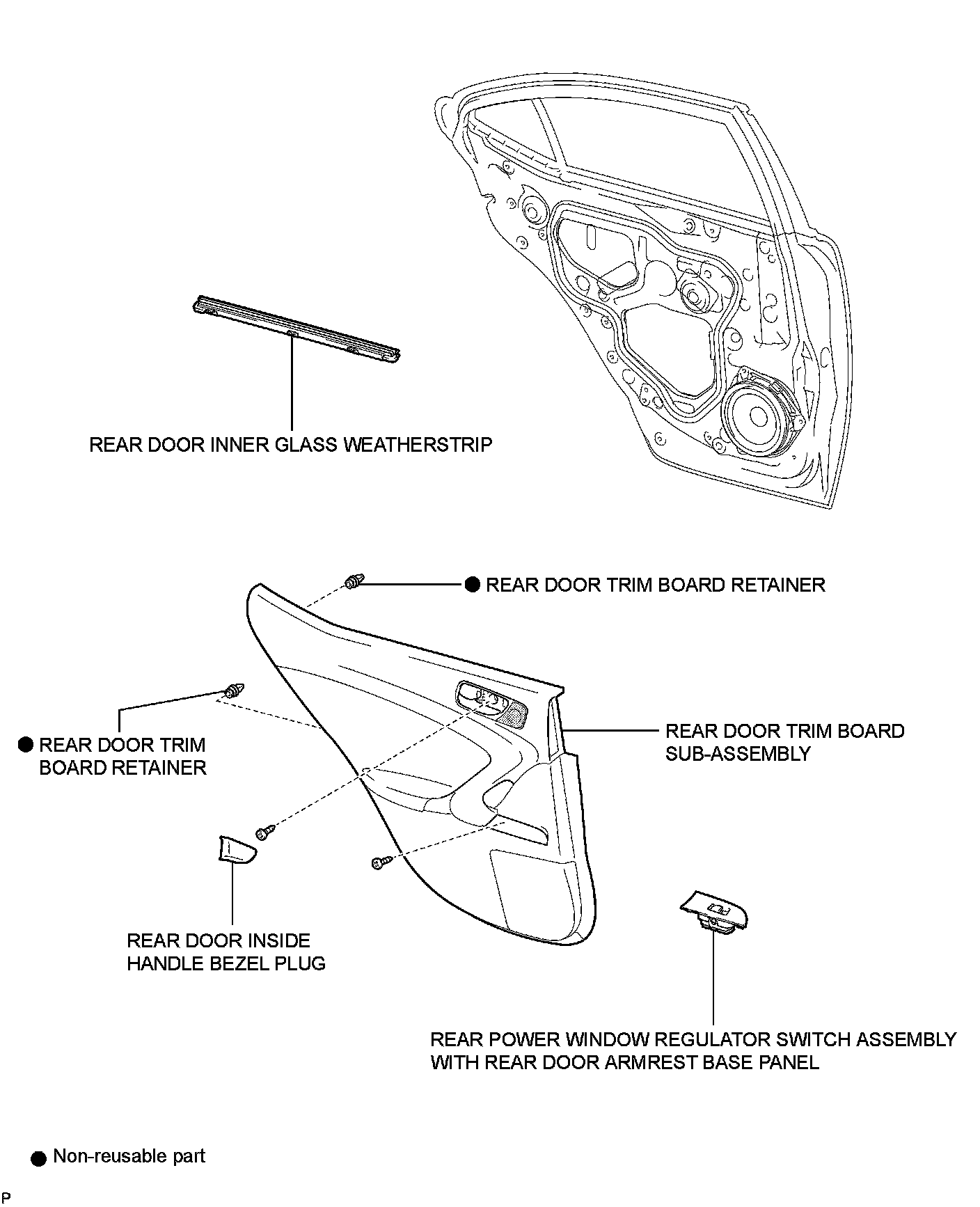 REAR DOOR INNER GLASS WEATHERSTRIP

● REAR DOOR TRIM BOARD RETAINER

● REAR DOOR TRIM BOARD RETAINER

REAR DOOR TRIM BOARD SUB-ASSEMBLY

REAR DOOR INSIDE HANDLE BEZEL PLUG

REAR POWER WINDOW REGULATOR SWITCH ASSEMBLY WITH REAR DOOR ARMREST BASE PANEL

● Non-reusable part

P