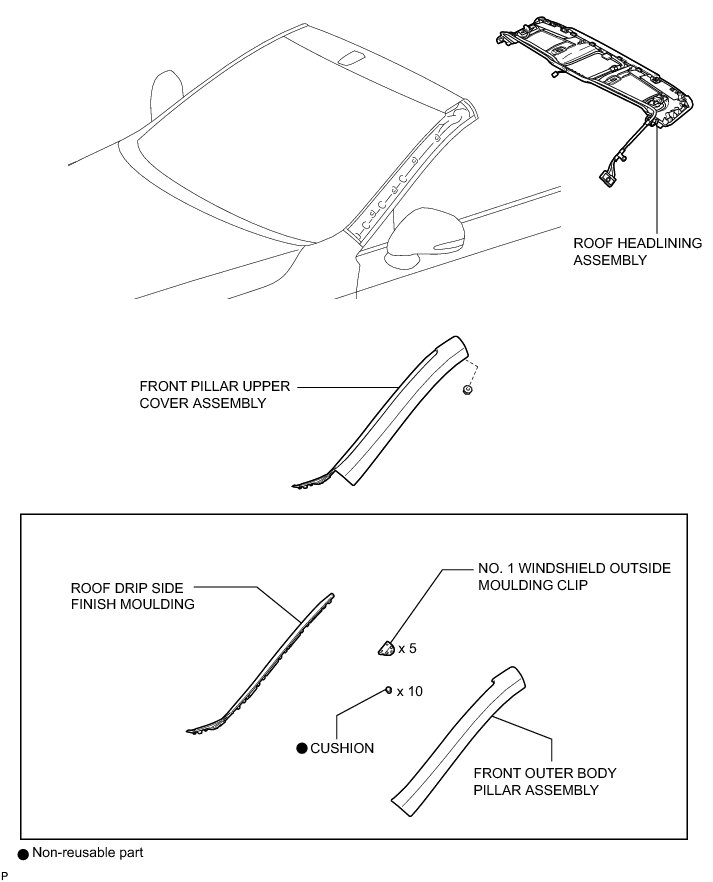 ROOF HEADLINING ASSEMBLY

FRONT PILLAR UPPER COVER ASSEMBLY

ROOF DRIP SIDE FINISH MOULDING

NO. 1 WINDSHIELD OUTSIDE MOULDING CLIP

x 5

x 10

● CUSHION

FRONT OUTER BODY PILLAR ASSEMBLY

● Non-reusable part

P