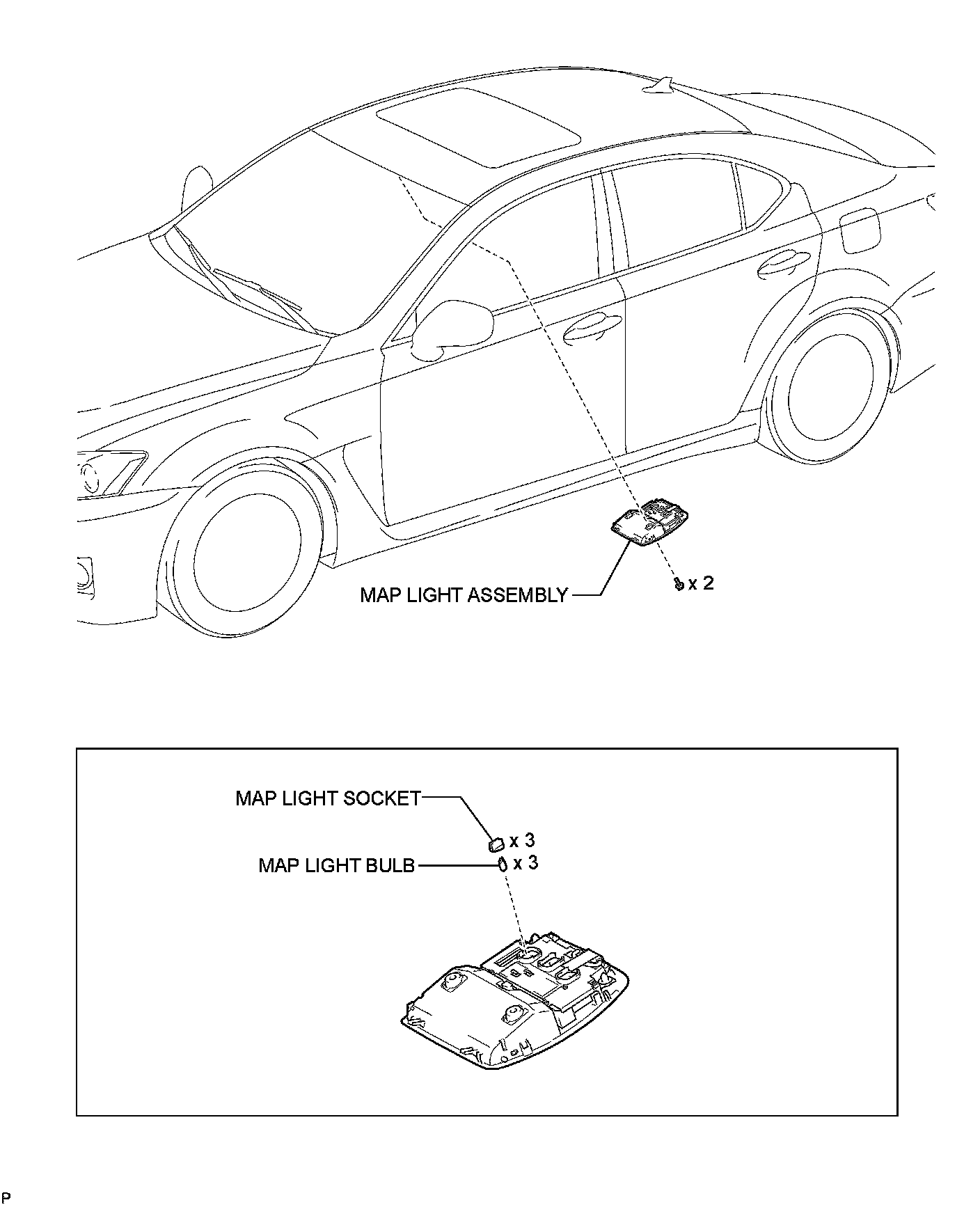 MAP LIGHT ASSEMBLY

x 2

MAP LIGHT SOCKET

x 3

MAP LIGHT BULB

x 3

P