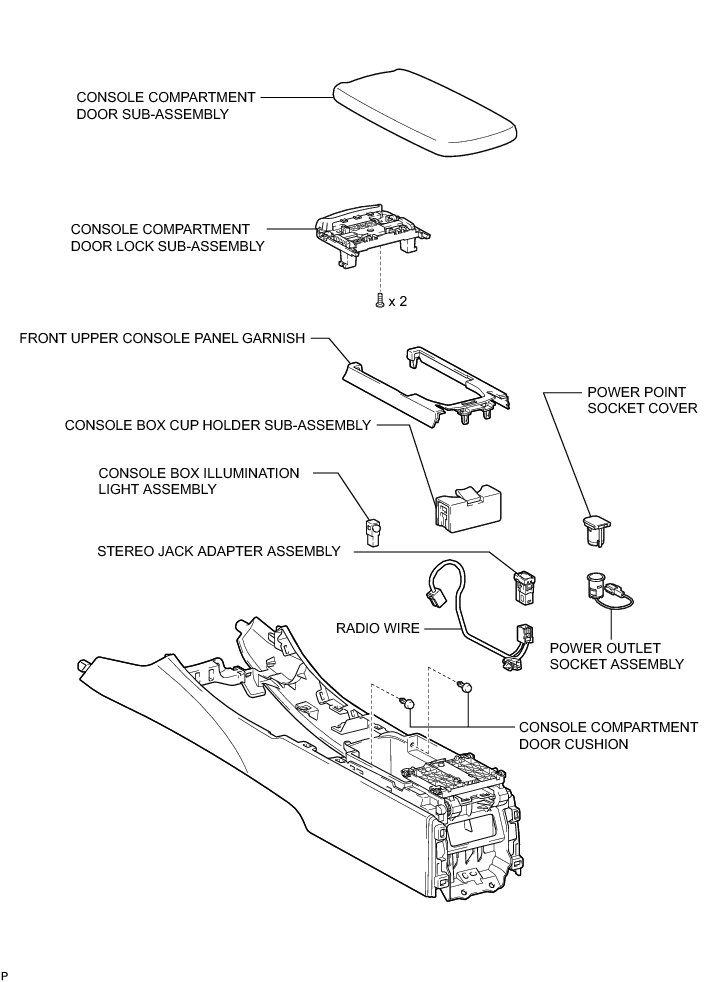 CONSOLE COMPARTMENT DOOR SUB-ASSEMBLY

CONSOLE COMPARTMENT DOOR LOCK SUB-ASSEMBLY

x 2

FRONT UPPER CONSOLE PANEL GARNISH

POWER POINT SOCKET COVER

CONSOLE BOX CUP HOLDER SUB-ASSEMBLY

CONSOLE BOX ILLUMINATION LIGHT ASSEMBLY

STEREO JACK ADAPTER ASSEMBLY

RADIO WIRE

POWER OUTLET SOCKET ASSEMBLY

CONSOLE COMPARTMENT DOOR CUSHION

P