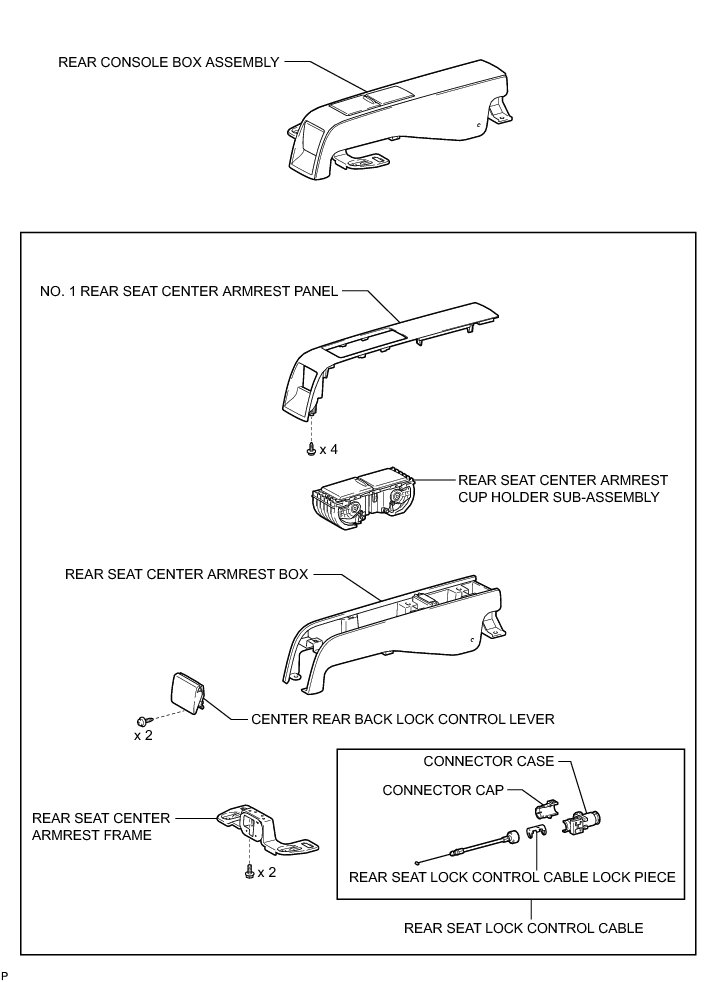 REAR CONSOLE BOX ASSEMBLY

NO. 1 REAR SEAT CENTER ARMREST PANEL

x 4

REAR SEAT CENTER ARMREST CUP HOLDER SUB-ASSEMBLY

REAR SEAT CENTER ARMREST BOX

x 2

CENTER REAR BACK LOCK CONTROL LEVER

CONNECTOR CASE

CONNECTOR CAP

REAR SEAT CENTER ARMREST FRAME

x 2

REAR SEAT LOCK CONTROL CABLE LOCK PIECE

REAR SEAT LOCK CONTROL CABLE

P