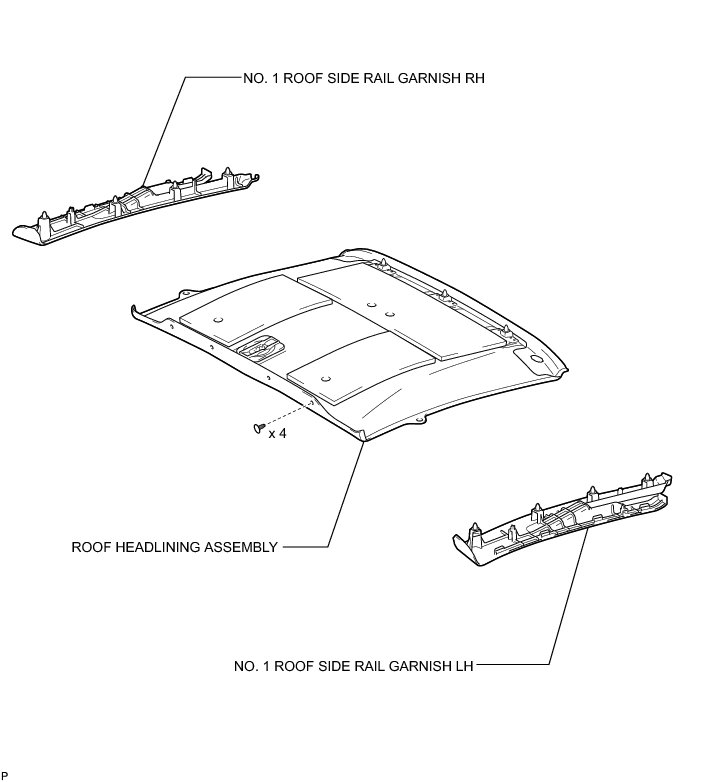 NO. 1 ROOF SIDE RAIL GARNISH RH

x 4

ROOF HEADLINING ASSEMBLY

NO. 1 ROOF SIDE RAIL GARNISH LH

P