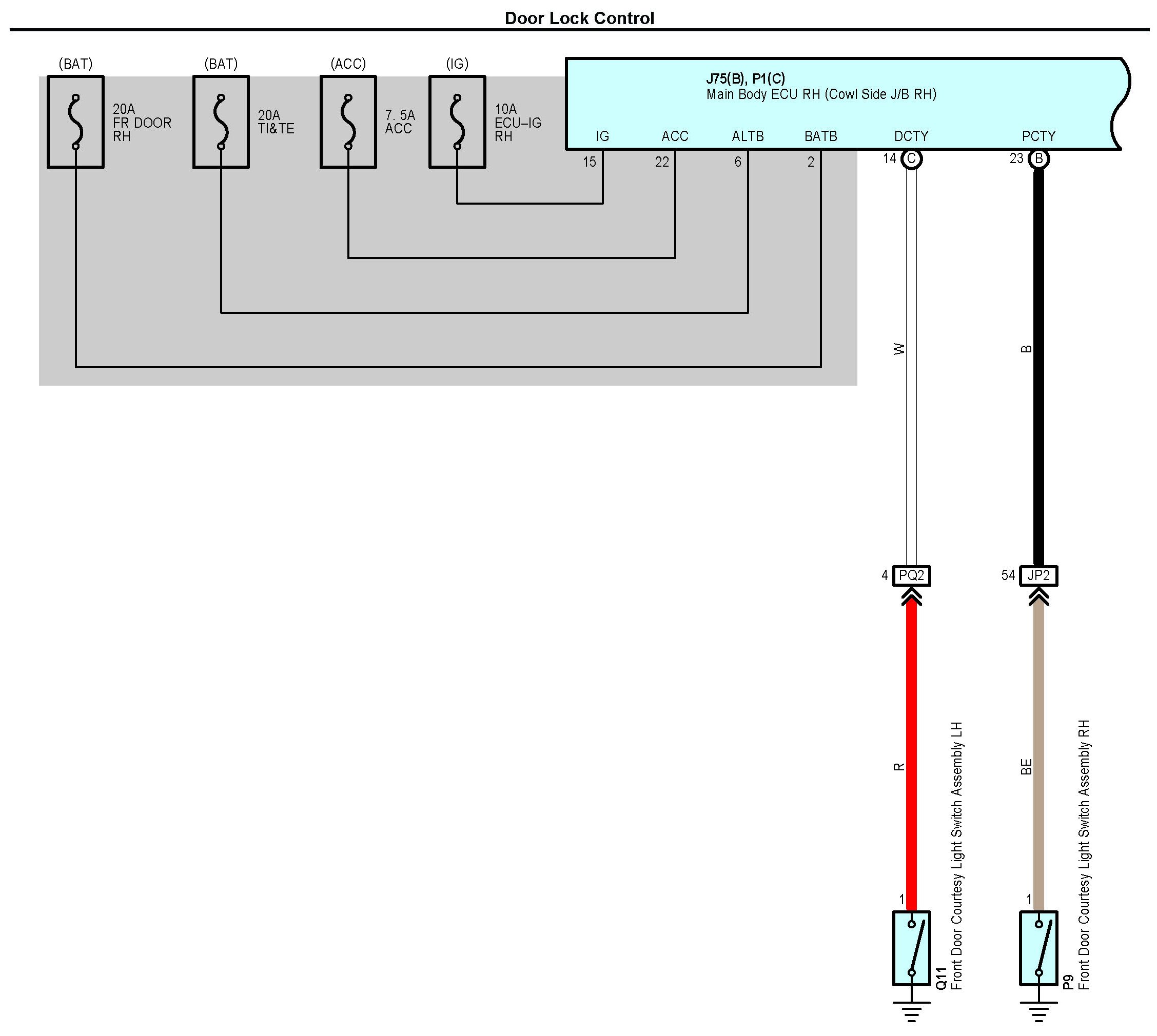 Door Lock Control

(BAT)
20A
FR DOOR
RH

(BAT)
20A
TI&TE

(ACC)
7. 5A
ACC

(IG)
10A
ECU–IG
RH

J75(B), P1(C)
Main Body ECU RH (Cowl Side J/B RH)

IG
ACC
ALTB
BATB
DCTY
PCTY

15
22
6
2
14 C
23 B

W
B

4 PQ2
54 JP2

R
BE

1
1

Q11
Front Door Courtesy Light Switch Assembly LH

P9
Front Door Courtesy Light Switch Assembly RH