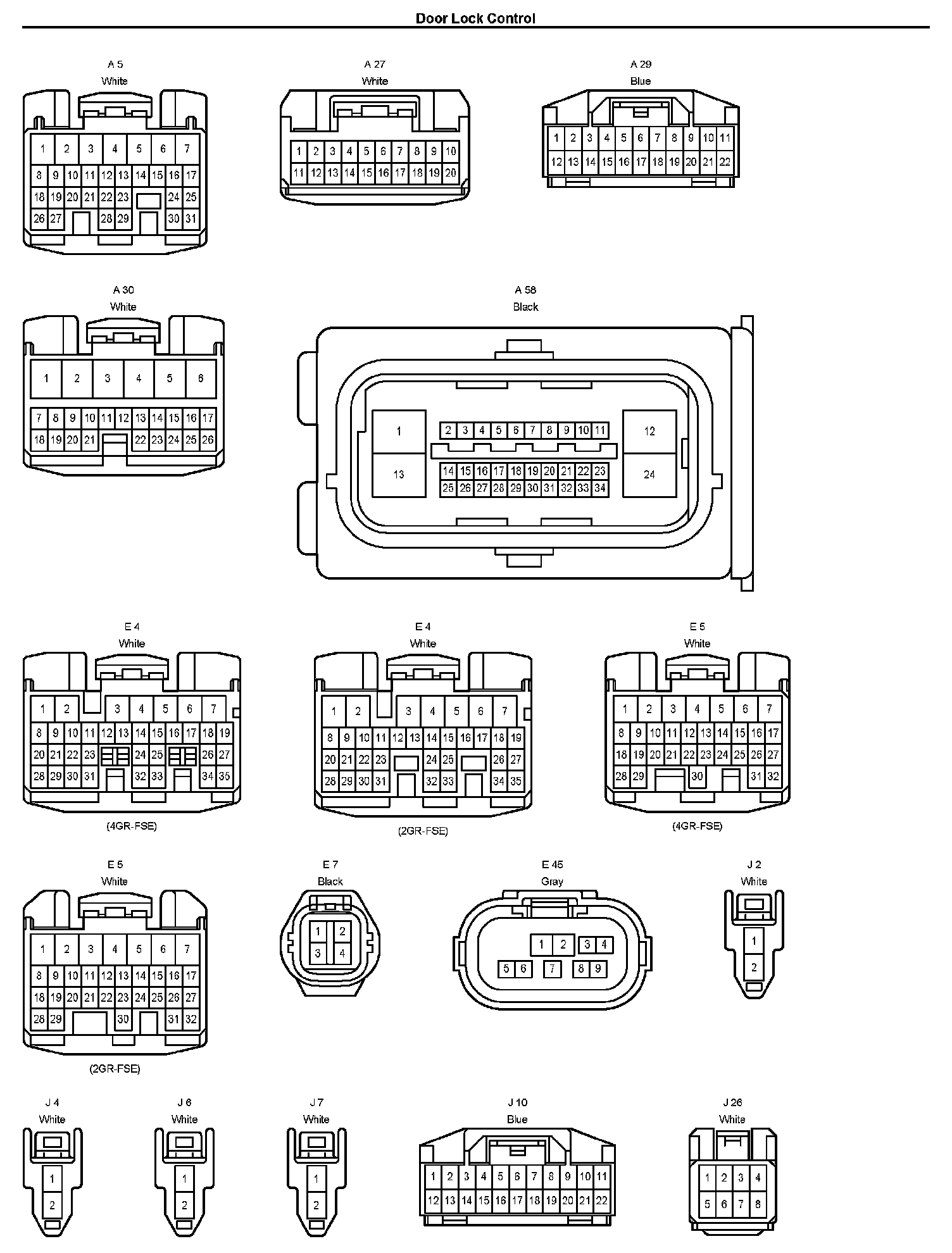 Door Lock Control

A 5
White
1 2 3 4 5 6 7
8 9 10 11 12 13 14 15 16 17
18 19 20 21 22 23 24 25
26 27 28 29 30 31

A 27
White
1 2 3 4 5 6 7 8 9 10
11 12 13 14 15 16 17 18 19 20

A 29
Blue
1 2 3 4 5 6 7 8 9 10 11
12 13 14 15 16 17 18 19 20 21 22

A 30
White
1 2 3 4 5 6
7 8 9 10 11 12 13 14 15 16 17
18 19 20 21 22 23 24 25 26

A 58
Black
1 2 3 4 5 6 7 8 9 10 11 12
13 14 15 16 17 18 19 20 21 22 23 24
25 26 27 28 29 30 31 32 33 34

E 4
White
1 2 3 4 5 6 7
8 9 10 11 12 13 14 15 16 17 18 19
20 21 22 23 24 25 26 27
28 29 30 31 32 33 34 35
(4GR-FSE)

E 4
White
1 2 3 4 5 6 7
8 9 10 11 12 13 14 15 16 17 18 19
20 21 22 23 24 25 26 27
28 29 30 31 32 33 34 35
(2GR-FSE)

E 5
White
1 2 3 4 5 6 7
8 9 10 11 12 13 14 15 16 17
18 19 20 21 22 23 24 25 26 27
28 29 30 31 32
(4GR-FSE)

E 5
White
1 2 3 4 5 6 7
8 9 10 11 12 13 14 15 16 17
18 19 20 21 22 23 24 25 26 27
28 29 30 31 32
(2GR-FSE)

E 7
Black
1 2
3 4

E 45
Gray
1 2 3 4
5 6 7 8 9

J 2
White
1
2

J 4
White
1
2

J 6
White
1
2

J 7
White
1
2

J 10
Blue
1 2 3 4 5 6 7 8 9 10 11
12 13 14 15 16 17 18 19 20 21 22

J 26
White
1 2 3 4
5 6 7 8