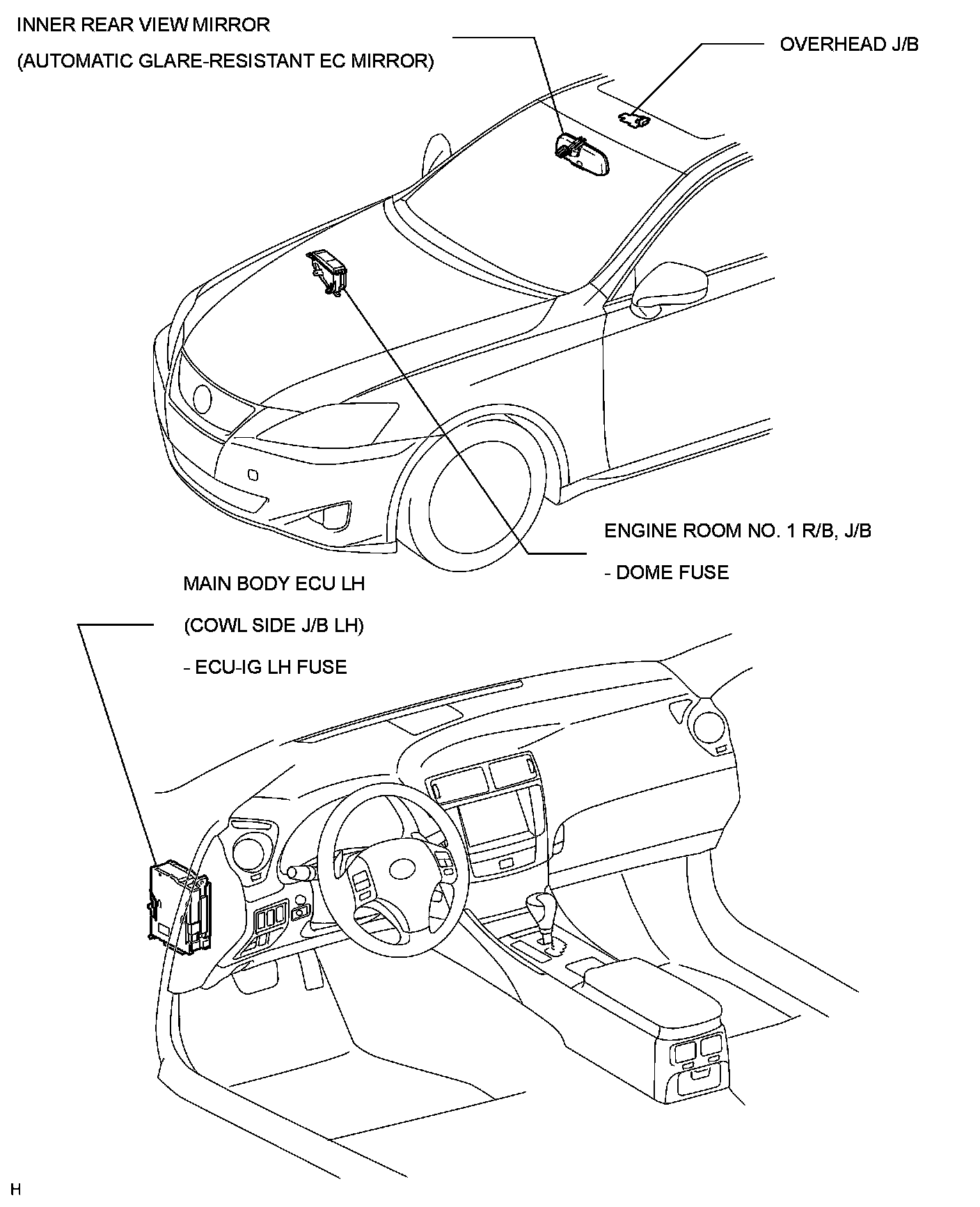 INNER REAR VIEW MIRROR
(AUTOMATIC GLARE-RESISTANT EC MIRROR)

OVERHEAD J/B

ENGINE ROOM NO. 1 R/B, J/B
- DOME FUSE

MAIN BODY ECU LH
(COWL SIDE J/B LH)
- ECU-IG LH FUSE

H