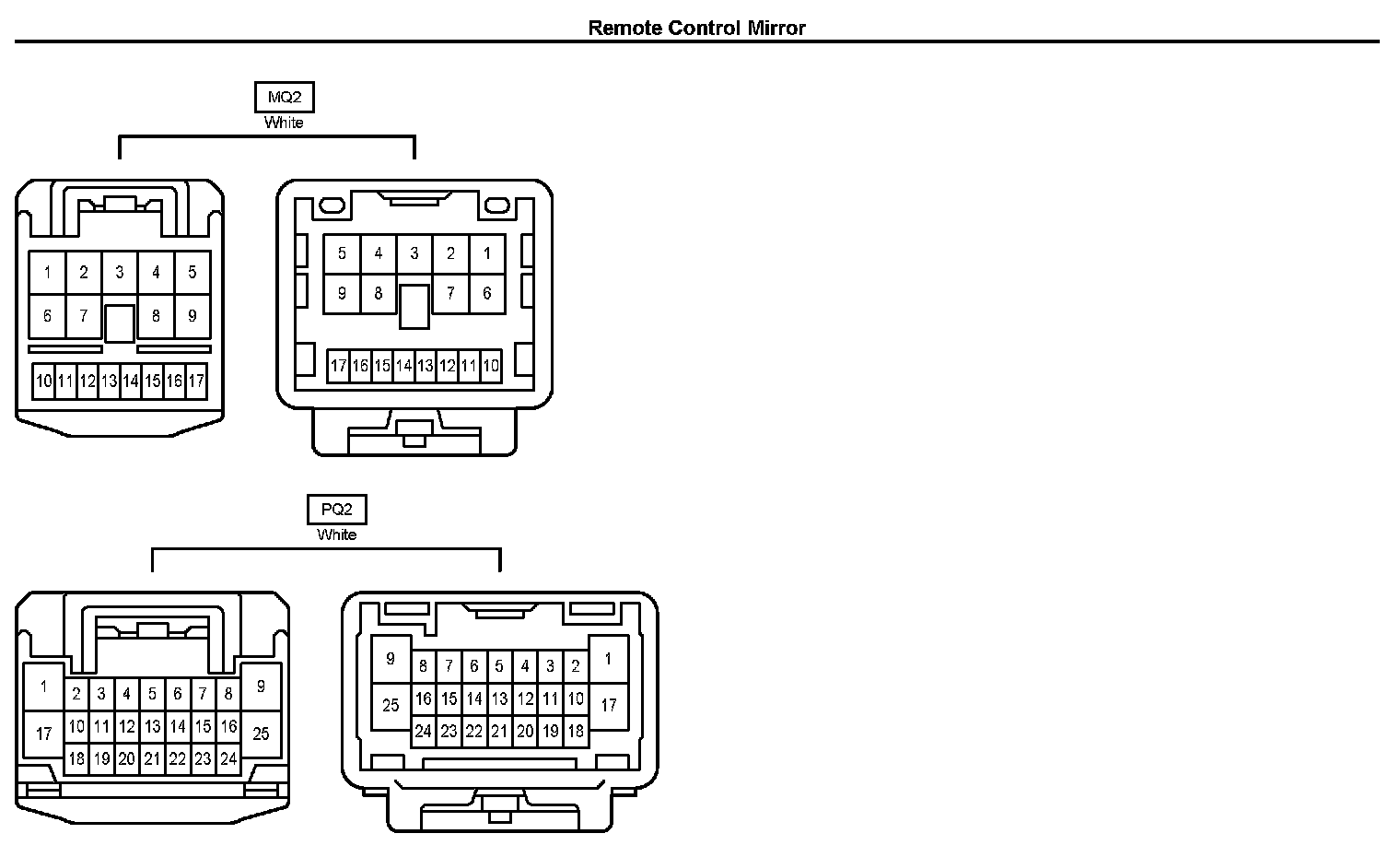 Remote Control Mirror

MQ2
White

1 2 3 4 5
6 7 8 9
10 11 12 13 14 15 16 17

5 4 3 2 1
9 8 7 6
17 16 15 14 13 12 11 10

PQ2
White

1 2 3 4 5 6 7 8 9
17 10 11 12 13 14 15 16 25
18 19 20 21 22 23 24

9 8 7 6 5 4 3 2 1
25 16 15 14 13 12 11 10 17
24 23 22 21 20 19 18