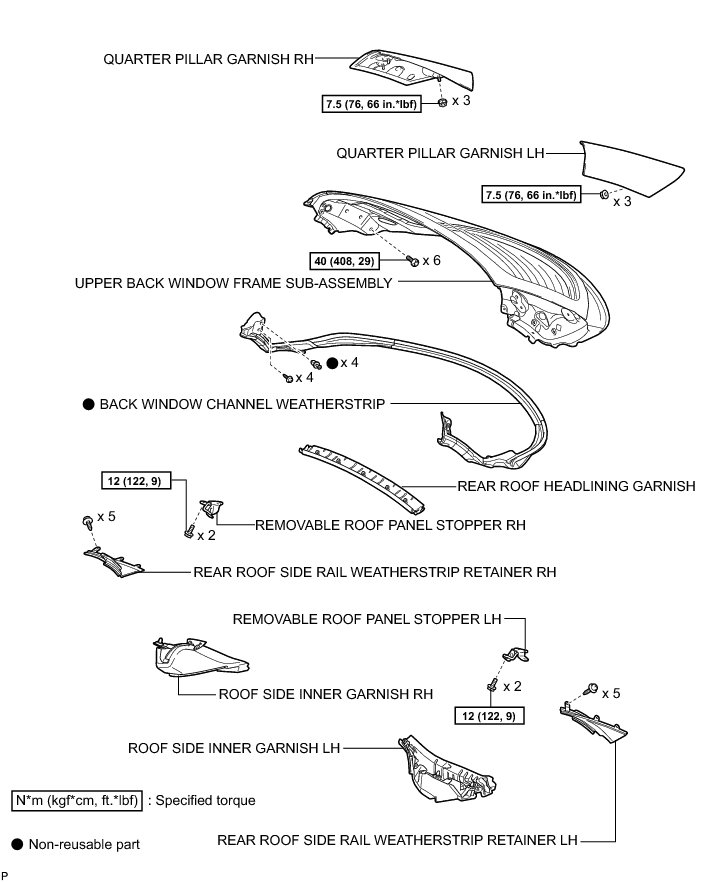 QUARTER PILLAR GARNISH RH

7.5 (76, 66 in.*lbf)

x 3

QUARTER PILLAR GARNISH LH

7.5 (76, 66 in.*lbf)

x 3

40 (408, 29)

x 6

UPPER BACK WINDOW FRAME SUB-ASSEMBLY

● x 4

x 4

● BACK WINDOW CHANNEL WEATHERSTRIP

REAR ROOF HEADLINING GARNISH

12 (122, 9)

x 5

x 2

REMOVABLE ROOF PANEL STOPPER RH

REAR ROOF SIDE RAIL WEATHERSTRIP RETAINER RH

REMOVABLE ROOF PANEL STOPPER LH

ROOF SIDE INNER GARNISH RH

x 2

x 5

12 (122, 9)

ROOF SIDE INNER GARNISH LH

N*m (kgf*cm, ft.*lbf) : Specified torque

● Non-reusable part

REAR ROOF SIDE RAIL WEATHERSTRIP RETAINER LH

P