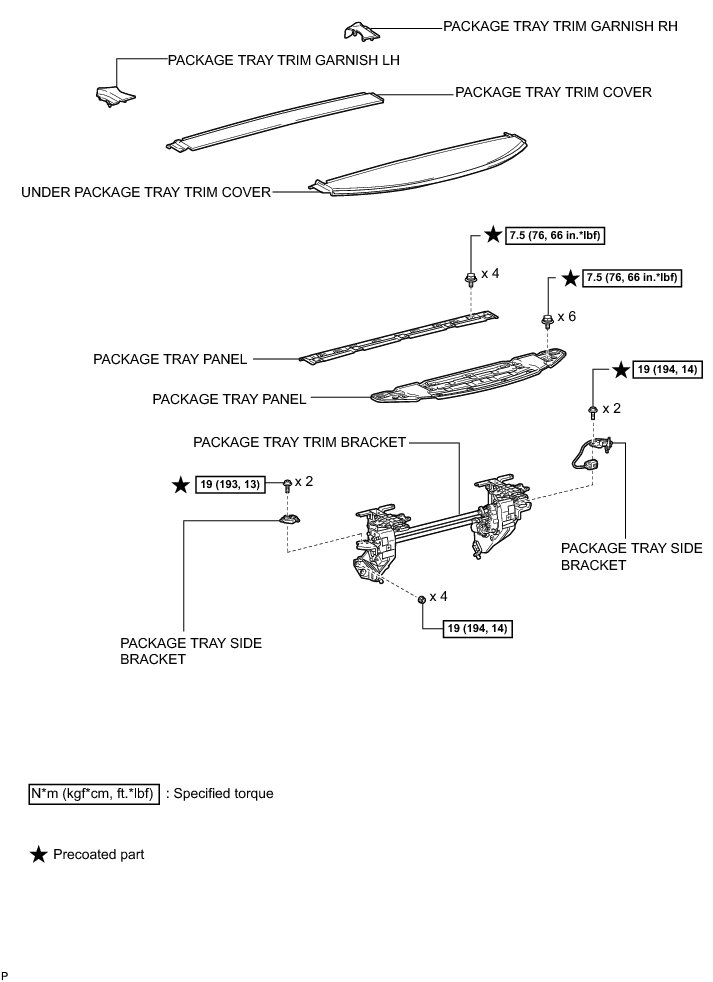 PACKAGE TRAY TRIM GARNISH RH

PACKAGE TRAY TRIM GARNISH LH

PACKAGE TRAY TRIM COVER

UNDER PACKAGE TRAY TRIM COVER

★ 7.5 (76, 66 in.*lbf)

x 4

★ 7.5 (76, 66 in.*lbf)

x 6

PACKAGE TRAY PANEL

PACKAGE TRAY PANEL

★ 19 (194, 14)

x 2

PACKAGE TRAY TRIM BRACKET

★ 19 (193, 13)

x 2

PACKAGE TRAY SIDE BRACKET

x 4

19 (194, 14)

PACKAGE TRAY SIDE BRACKET

N*m (kgf*cm, ft.*lbf) : Specified torque

★ Precoated part

P