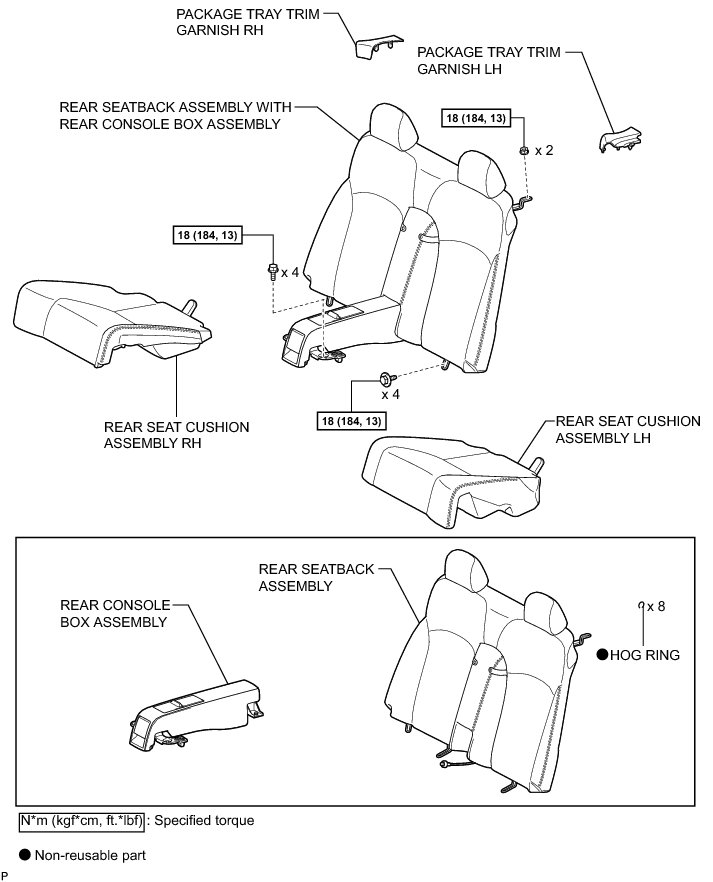 PACKAGE TRAY TRIM GARNISH RH

PACKAGE TRAY TRIM GARNISH LH

REAR SEATBACK ASSEMBLY WITH REAR CONSOLE BOX ASSEMBLY

18 (184, 13)

x 2

18 (184, 13)

x 4

x 4

18 (184, 13)

REAR SEAT CUSHION ASSEMBLY RH

REAR SEAT CUSHION ASSEMBLY LH

REAR SEATBACK ASSEMBLY

REAR CONSOLE BOX ASSEMBLY

x 8

● HOG RING

N*m (kgf*cm, ft.*lbf) : Specified torque

● Non-reusable part

P