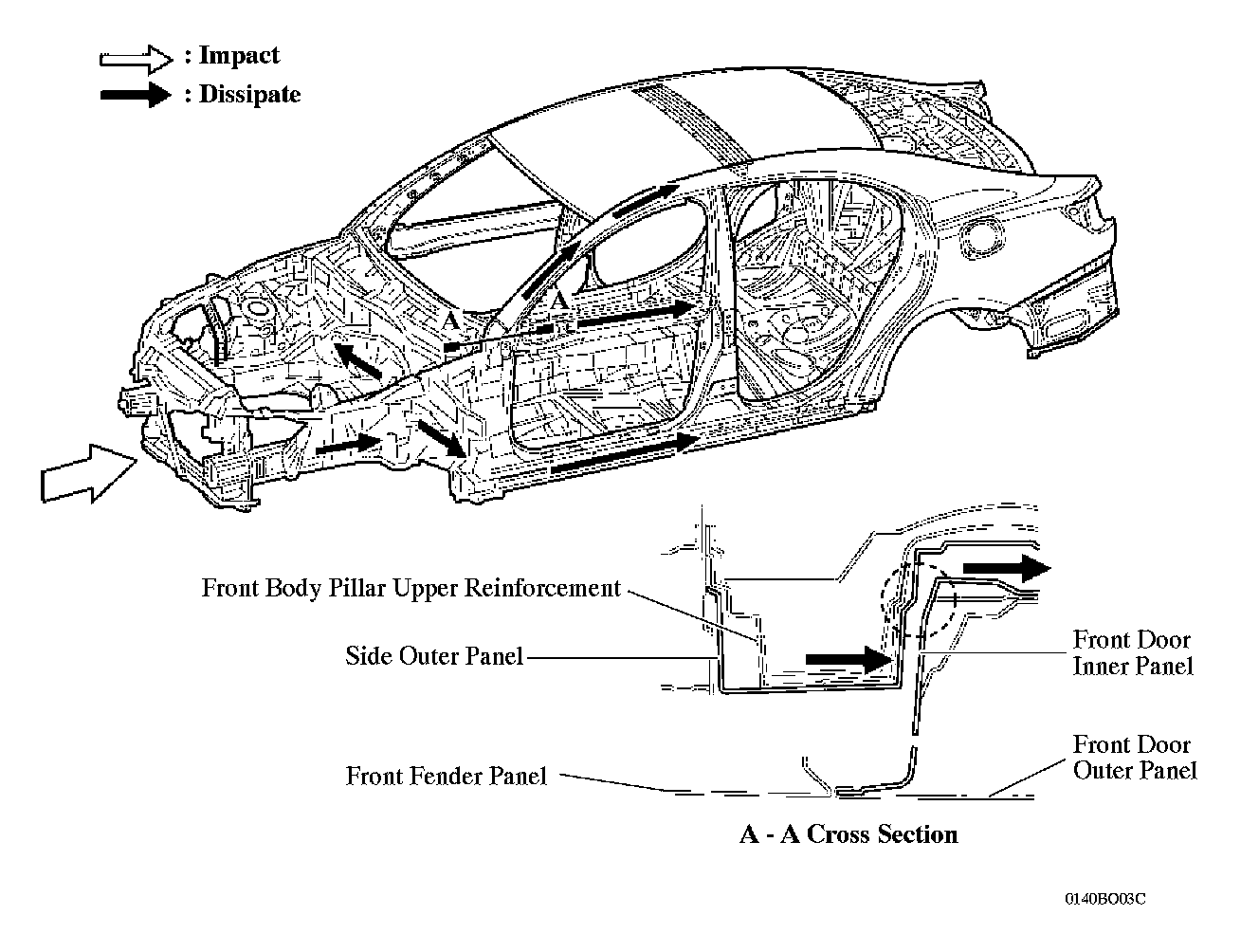 : Impact
: Dissipate

A
A

Front Body Pillar Upper Reinforcement
Side Outer Panel
Front Fender Panel
Front Door Inner Panel
Front Door Outer Panel

A - A Cross Section

0140BO03C