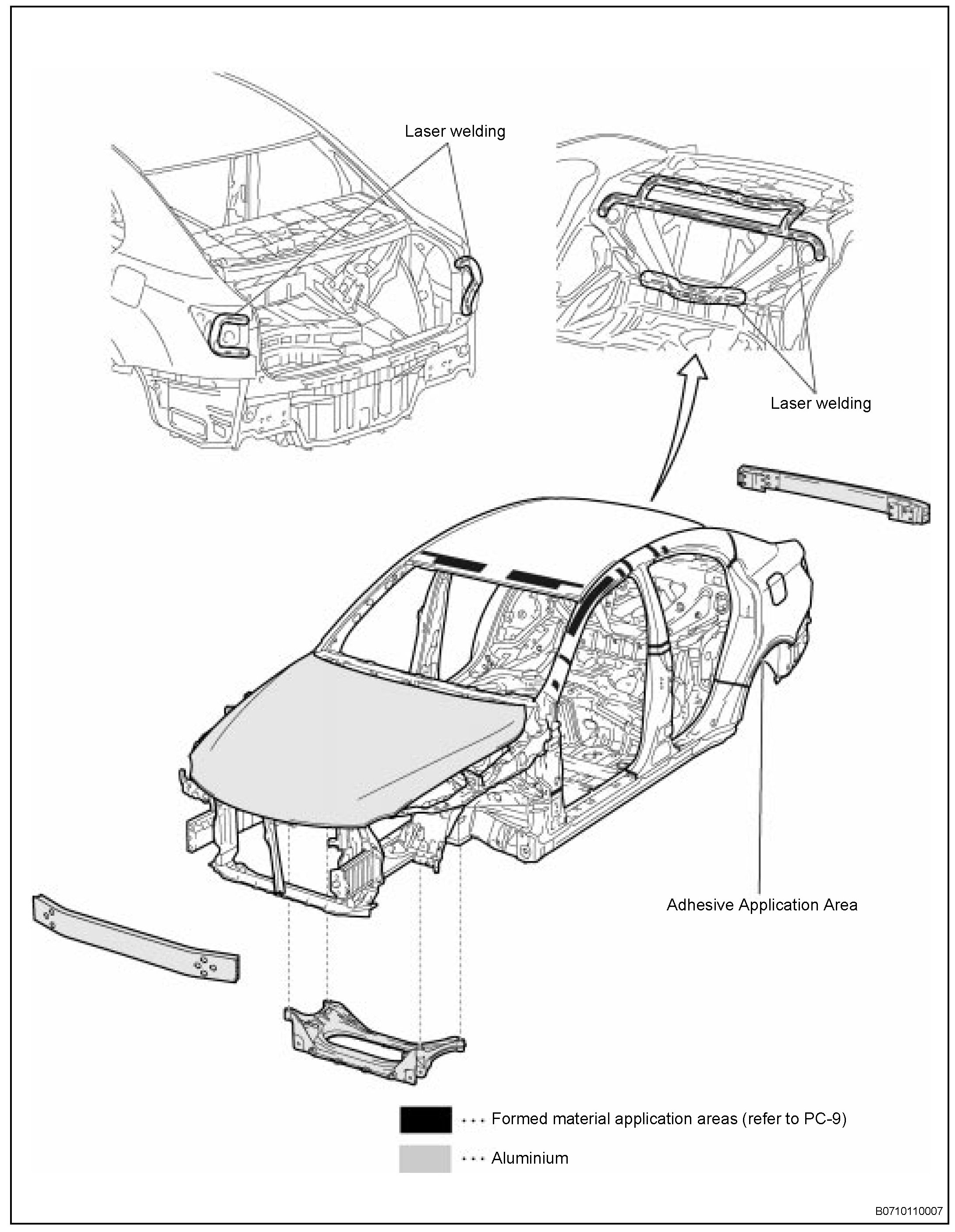 Laser welding

Laser welding

Adhesive Application Area

··· Formed material application areas (refer to PC-9)

··· Aluminium

B0710110007