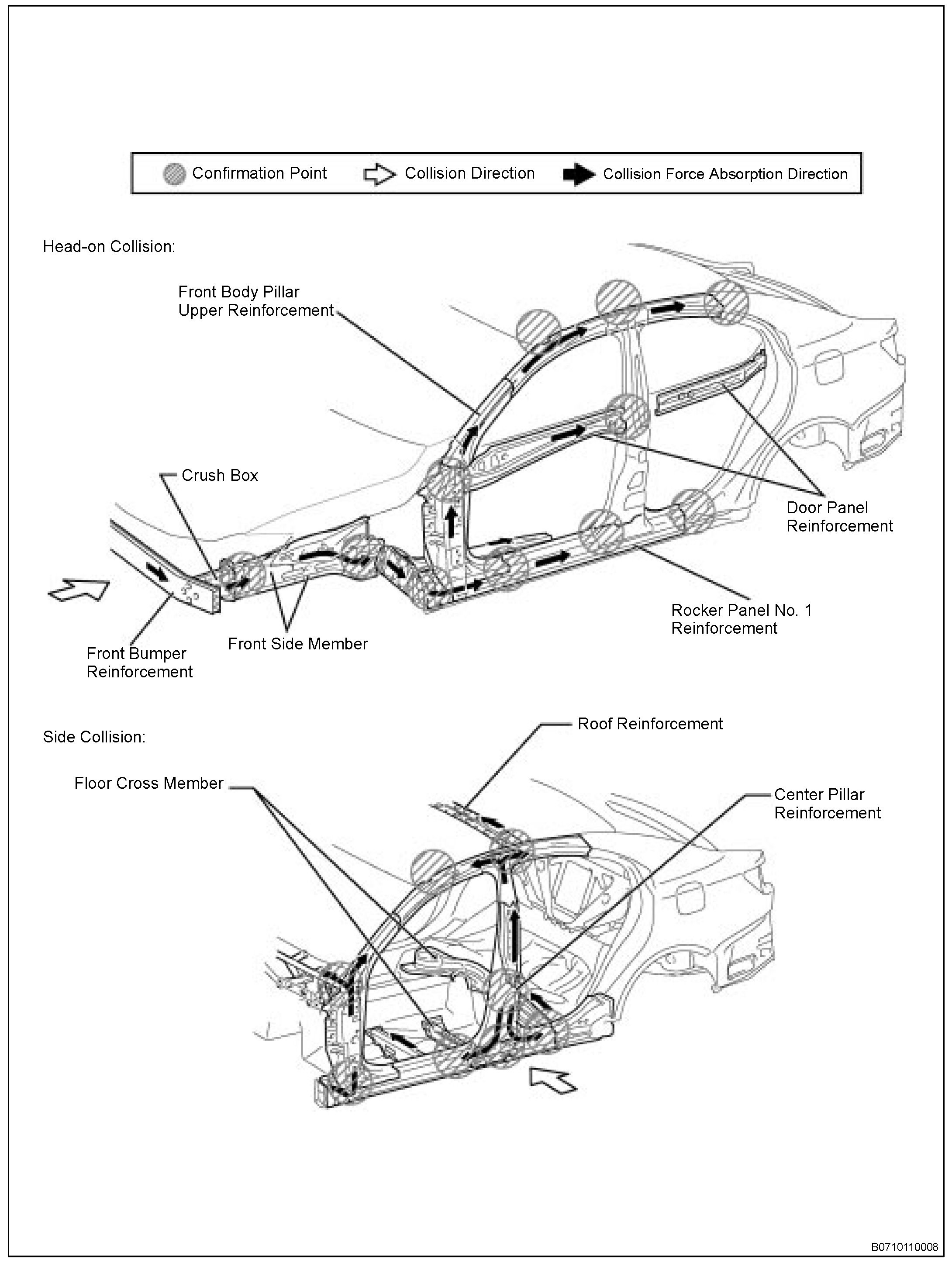 Confirmation Point Collision Direction Collision Force Absorption Direction

Head-on Collision:

Front Body Pillar Upper Reinforcement

Crush Box

Door Panel Reinforcement

Rocker Panel No. 1 Reinforcement

Front Side Member

Front Bumper Reinforcement

Side Collision:

Roof Reinforcement

Floor Cross Member

Center Pillar Reinforcement

B0710110008