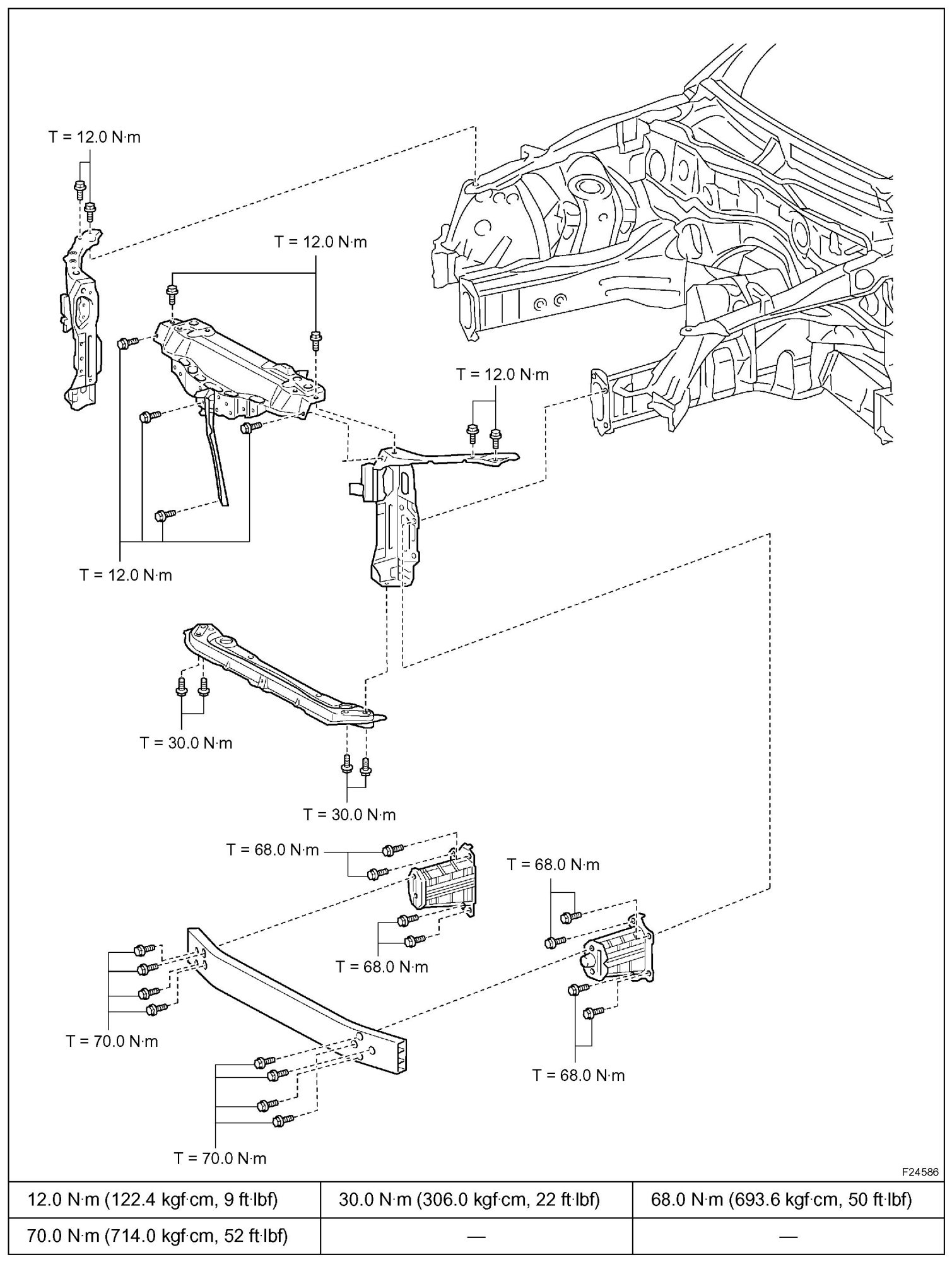 T = 12.0 N·m

T = 12.0 N·m

T = 12.0 N·m

T = 12.0 N·m

T = 30.0 N·m

T = 30.0 N·m

T = 68.0 N·m

T = 68.0 N·m

T = 68.0 N·m

T = 70.0 N·m

T = 68.0 N·m

T = 70.0 N·m

F24586

| 12.0 N·m (122.4 kgf·cm, 9 ft·lbf) | 30.0 N·m (306.0 kgf·cm, 22 ft·lbf) | 68.0 N·m (693.6 kgf·cm, 50 ft·lbf) |
|---|---|---|
| 70.0 N·m (714.0 kgf·cm, 52 ft·lbf) | — | — |