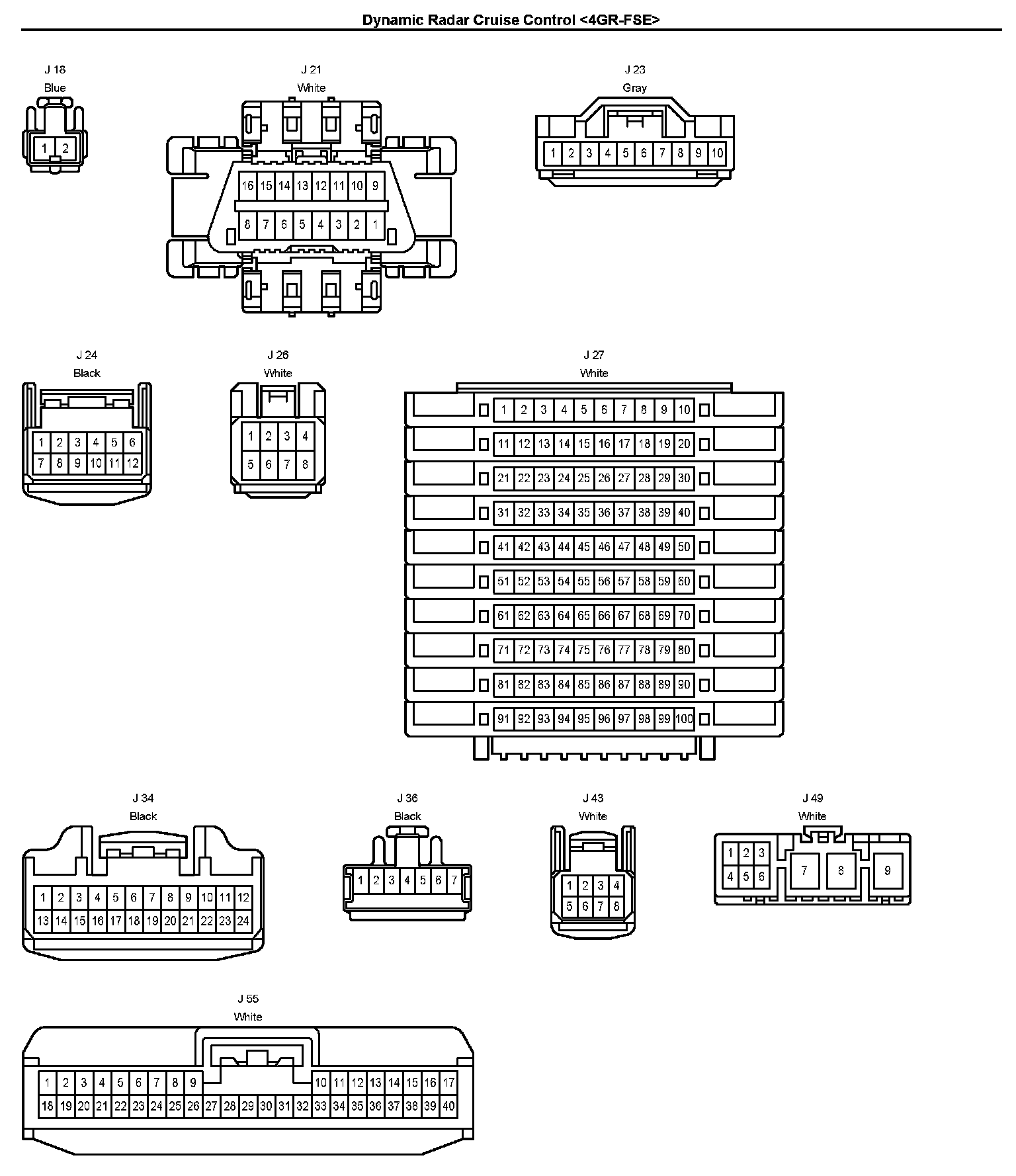 Dynamic Radar Cruise Control <4GR-FSE>

J 18
Blue
1 2

J 21
White
16 15 14 13 12 11 10 9
8 7 6 5 4 3 2 1

J 23
Gray
1 2 3 4 5 6 7 8 9 10

J 24
Black
1 2 3 4 5 6
7 8 9 10 11 12

J 26
White
1 2 3 4
5 6 7 8

J 27
White
1 2 3 4 5 6 7 8 9 10
11 12 13 14 15 16 17 18 19 20
21 22 23 24 25 26 27 28 29 30
31 32 33 34 35 36 37 38 39 40
41 42 43 44 45 46 47 48 49 50
51 52 53 54 55 56 57 58 59 60
61 62 63 64 65 66 67 68 69 70
71 72 73 74 75 76 77 78 79 80
81 82 83 84 85 86 87 88 89 90
91 92 93 94 95 96 97 98 99 100

J 34
Black
1 2 3 4 5 6 7 8 9 10 11 12
13 14 15 16 17 18 19 20 21 22 23 24

J 36
Black
1 2 3 4 5 6 7

J 43
White
1 2 3 4
5 6 7 8

J 49
White
1 2 3
4 5 6
7 8 9

J 55
White
1 2 3 4 5 6 7 8 9 10 11 12 13 14 15 16 17
18 19 20 21 22 23 24 25 26 27 28 29 30 31 32 33 34 35 36 37 38 39 40