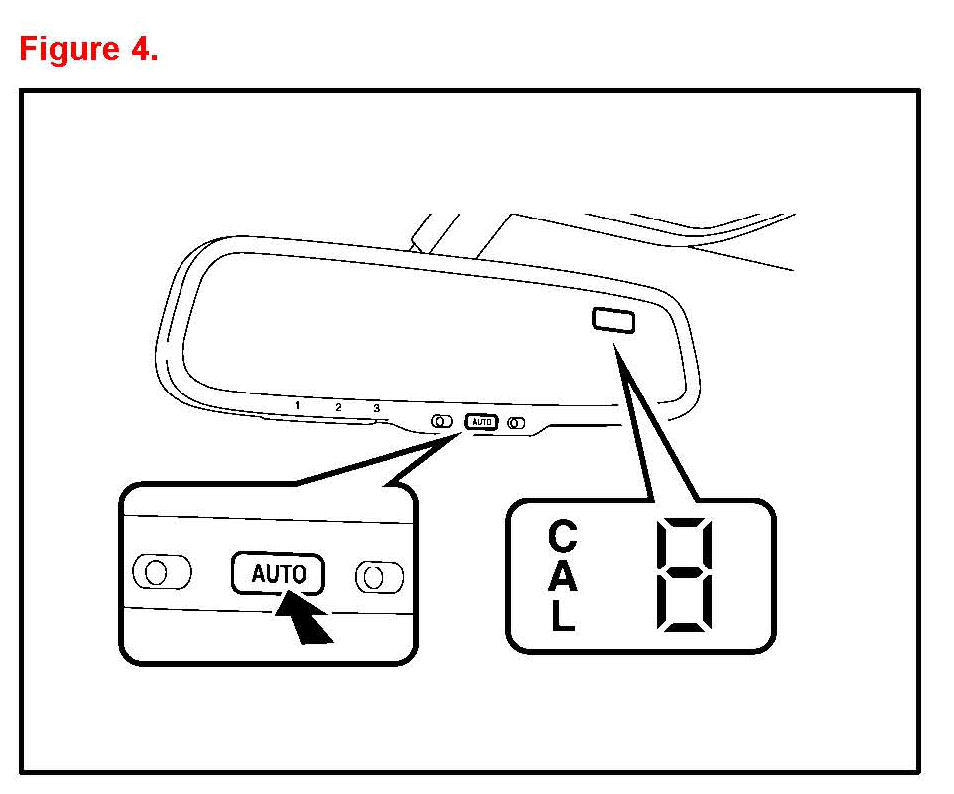 Figure 4.

1 2 3

AUTO

AUTO

C
A
L

8