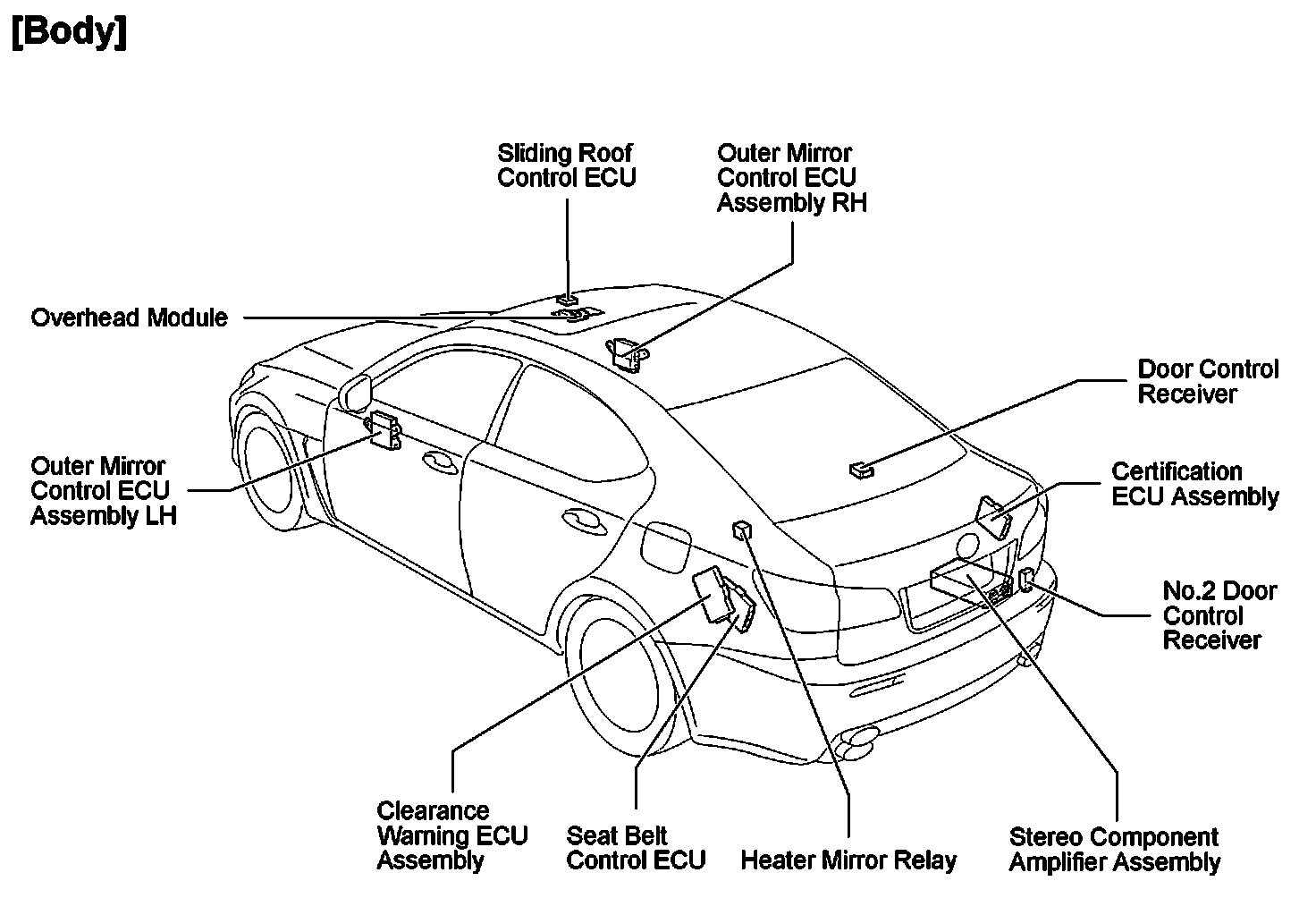 [Body]

Sliding Roof Control ECU

Outer Mirror Control ECU Assembly RH

Overhead Module

Door Control Receiver

Outer Mirror Control ECU Assembly LH

Certification ECU Assembly

No.2 Door Control Receiver

Clearance Warning ECU Assembly

Seat Belt Control ECU

Heater Mirror Relay

Stereo Component Amplifier Assembly