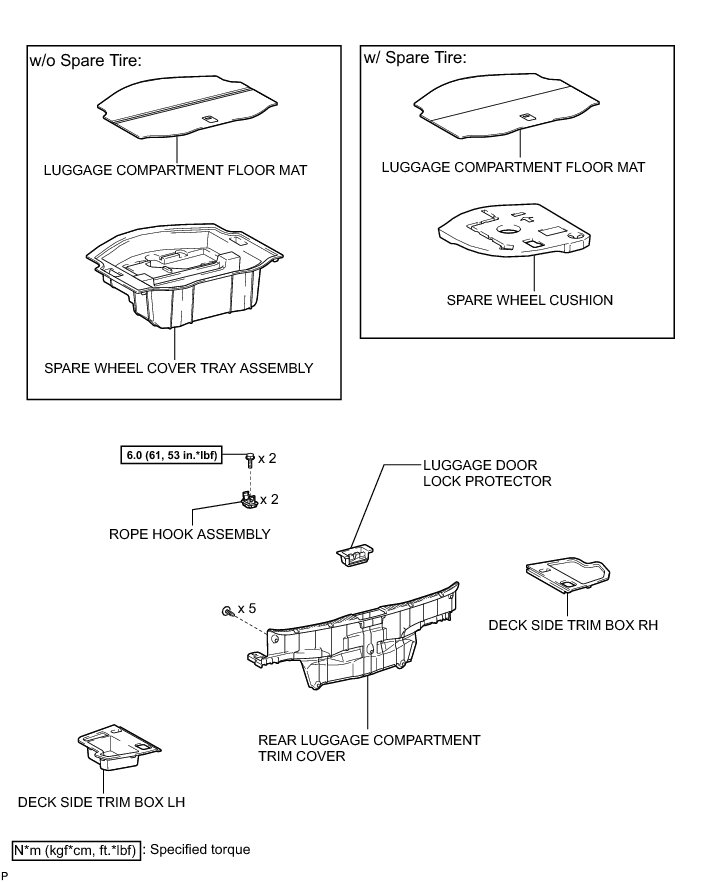 w/o Spare Tire:

LUGGAGE COMPARTMENT FLOOR MAT

SPARE WHEEL COVER TRAY ASSEMBLY

w/ Spare Tire:

LUGGAGE COMPARTMENT FLOOR MAT

SPARE WHEEL CUSHION

6.0 (61, 53 in.*lbf)

x 2

x 2

ROPE HOOK ASSEMBLY

LUGGAGE DOOR LOCK PROTECTOR

x 5

DECK SIDE TRIM BOX RH

REAR LUGGAGE COMPARTMENT TRIM COVER

DECK SIDE TRIM BOX LH

N*m (kgf*cm, ft.*lbf) : Specified torque

P