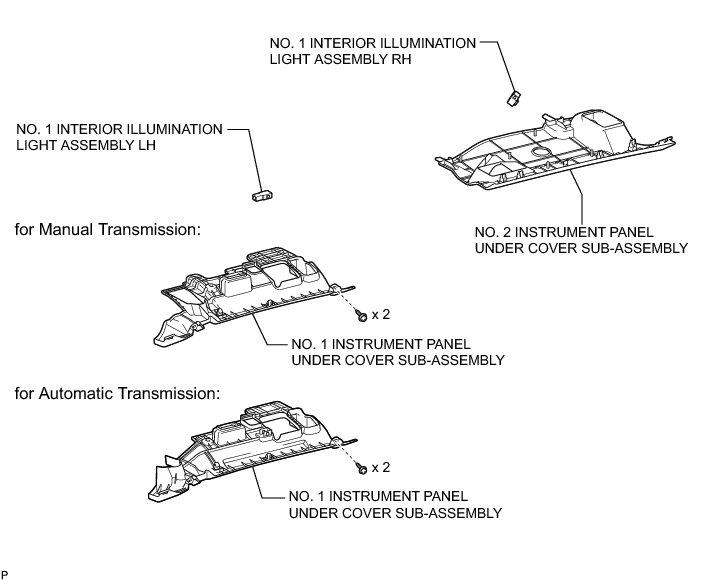 NO. 1 INTERIOR ILLUMINATION LIGHT ASSEMBLY RH

NO. 1 INTERIOR ILLUMINATION LIGHT ASSEMBLY LH

NO. 2 INSTRUMENT PANEL UNDER COVER SUB-ASSEMBLY

for Manual Transmission:

x 2

NO. 1 INSTRUMENT PANEL UNDER COVER SUB-ASSEMBLY

for Automatic Transmission:

x 2

NO. 1 INSTRUMENT PANEL UNDER COVER SUB-ASSEMBLY

P