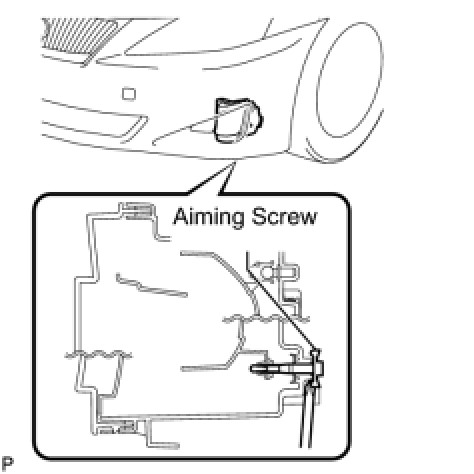 Aiming Screw

P