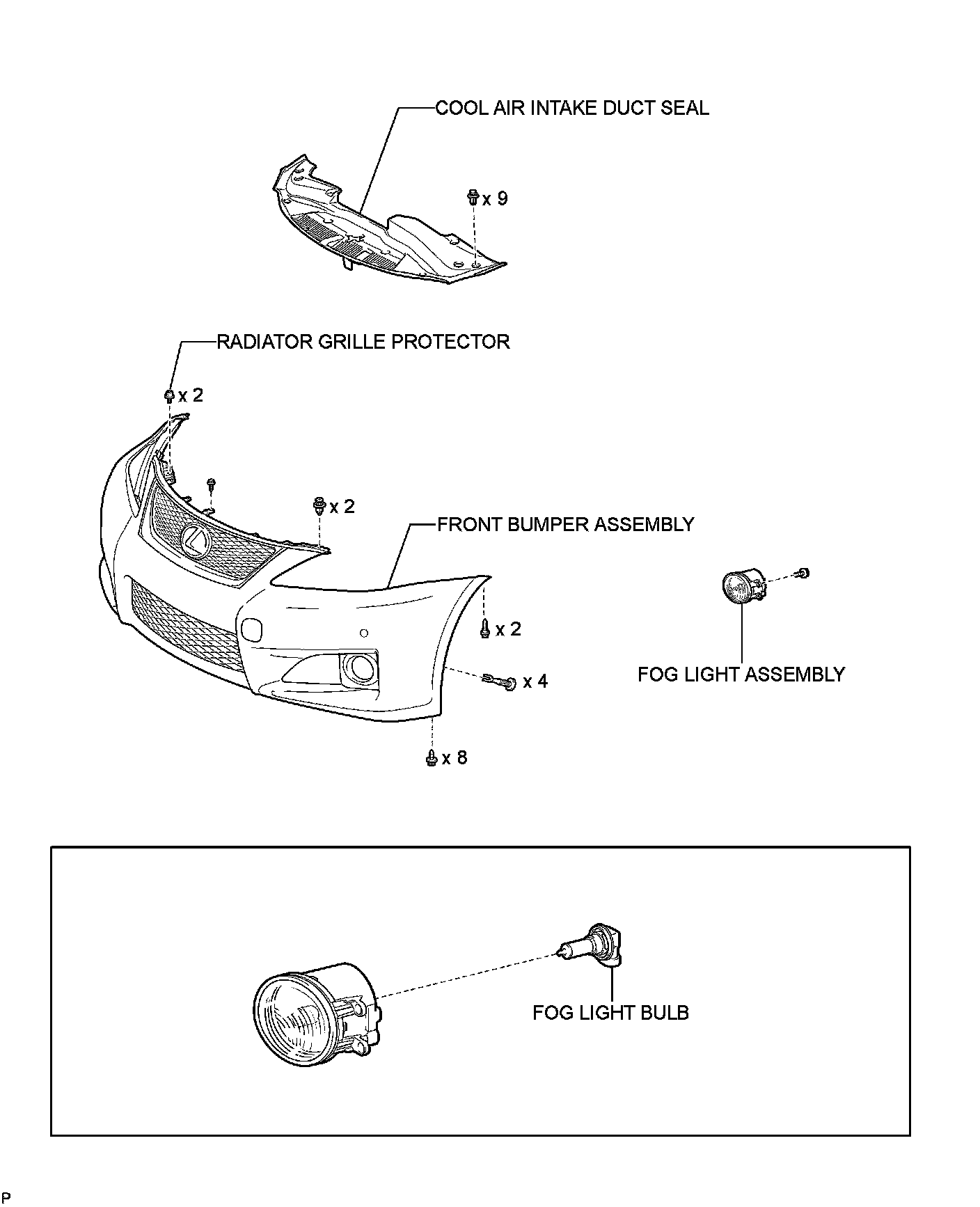 COOL AIR INTAKE DUCT SEAL

x 9

RADIATOR GRILLE PROTECTOR

x 2

x 2

FRONT BUMPER ASSEMBLY

x 2

x 4

x 8

FOG LIGHT ASSEMBLY

FOG LIGHT BULB

P