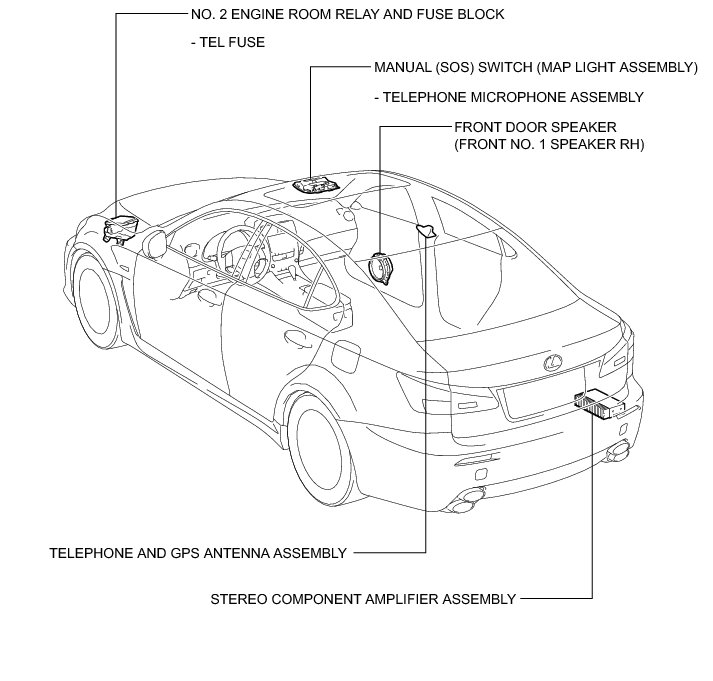 NO. 2 ENGINE ROOM RELAY AND FUSE BLOCK

- TEL FUSE

MANUAL (SOS) SWITCH (MAP LIGHT ASSEMBLY)

- TELEPHONE MICROPHONE ASSEMBLY

FRONT DOOR SPEAKER
(FRONT NO. 1 SPEAKER RH)

TELEPHONE AND GPS ANTENNA ASSEMBLY

STEREO COMPONENT AMPLIFIER ASSEMBLY