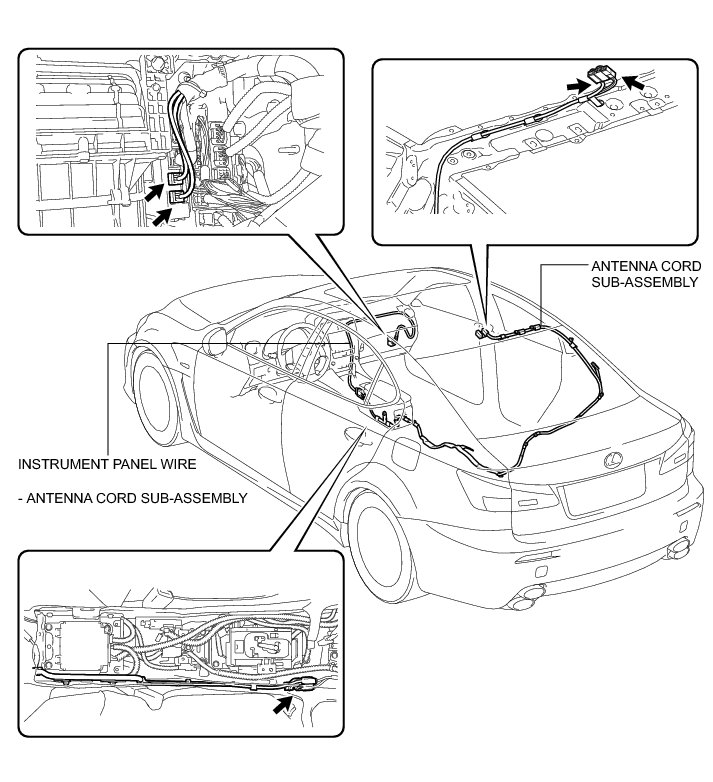 ANTENNA CORD SUB-ASSEMBLY

INSTRUMENT PANEL WIRE

- ANTENNA CORD SUB-ASSEMBLY