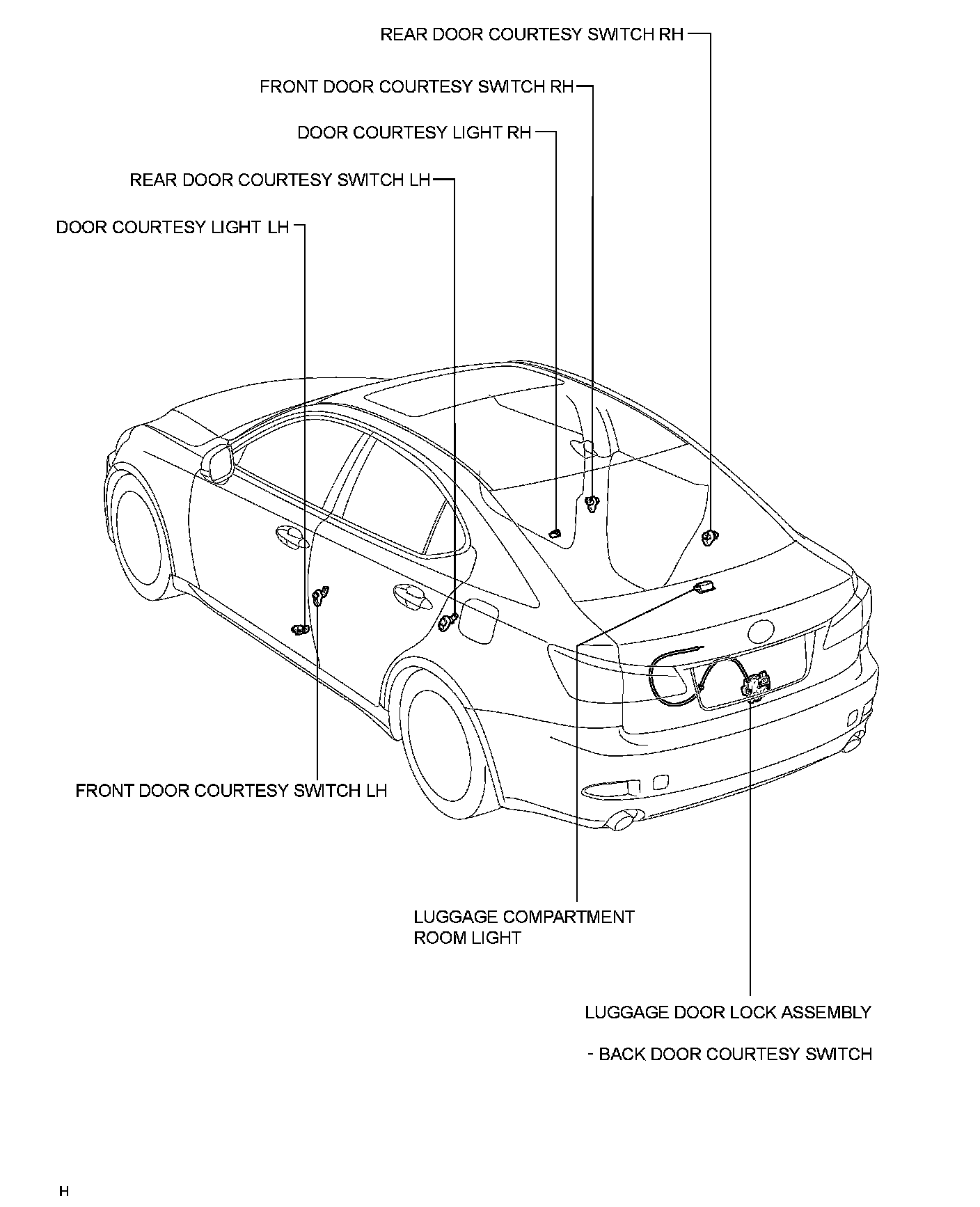 REAR DOOR COURTESY SWITCH RH

FRONT DOOR COURTESY SWITCH RH

DOOR COURTESY LIGHT RH

REAR DOOR COURTESY SWITCH LH

DOOR COURTESY LIGHT LH

FRONT DOOR COURTESY SWITCH LH

LUGGAGE COMPARTMENT ROOM LIGHT

LUGGAGE DOOR LOCK ASSEMBLY

- BACK DOOR COURTESY SWITCH

H